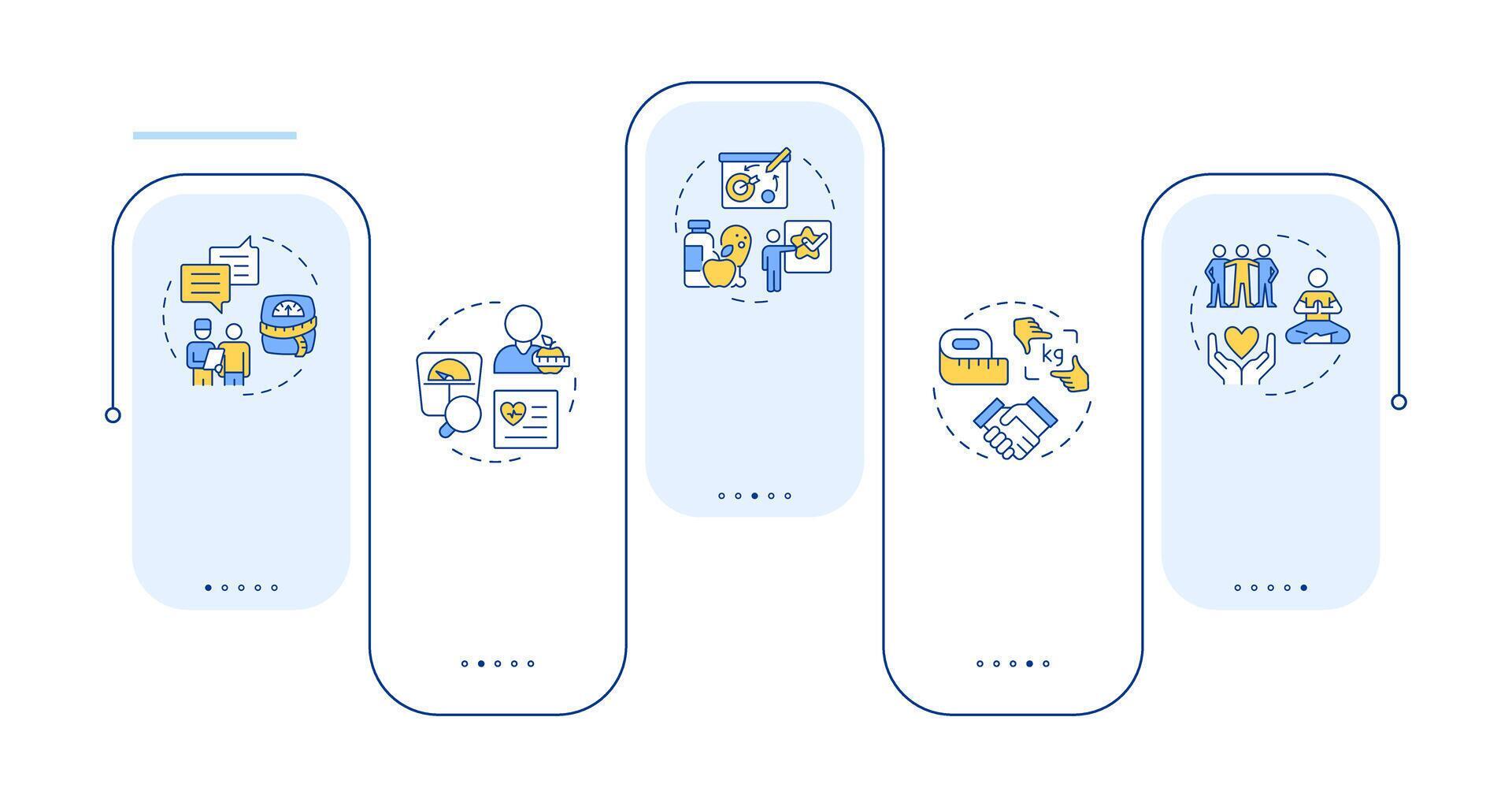 kg