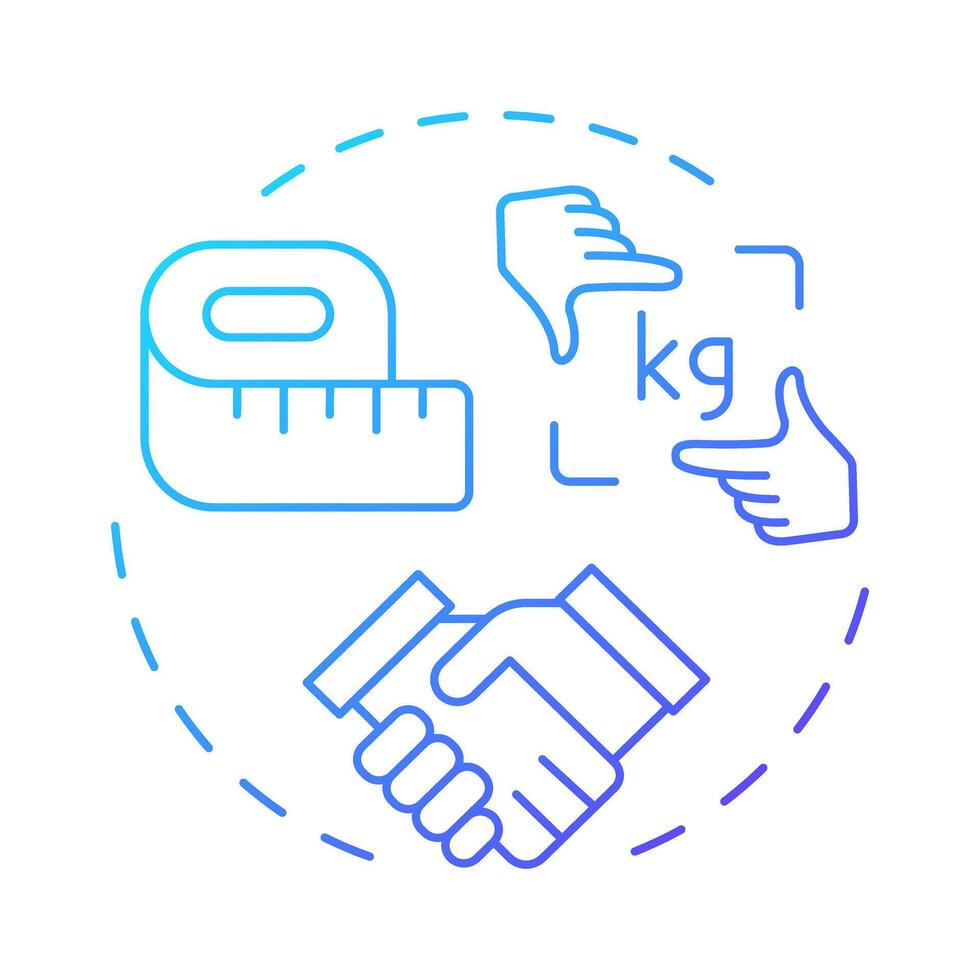 kg