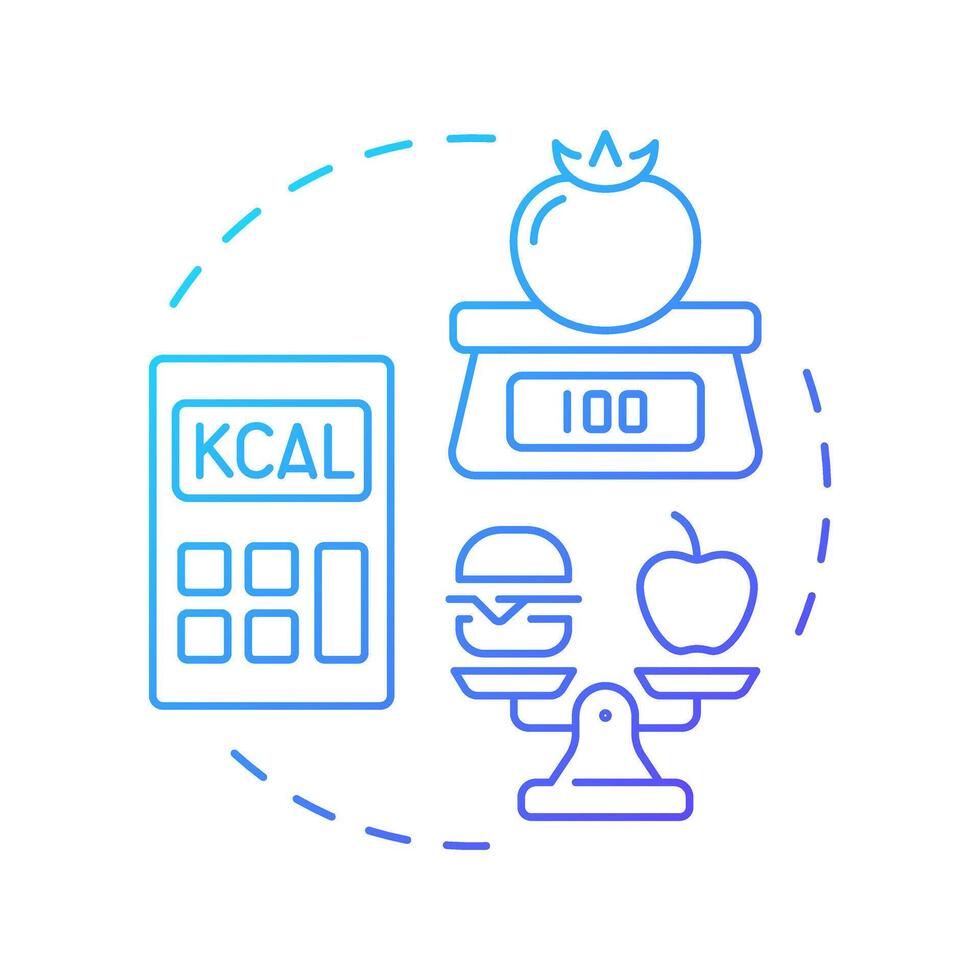 KCAL

100