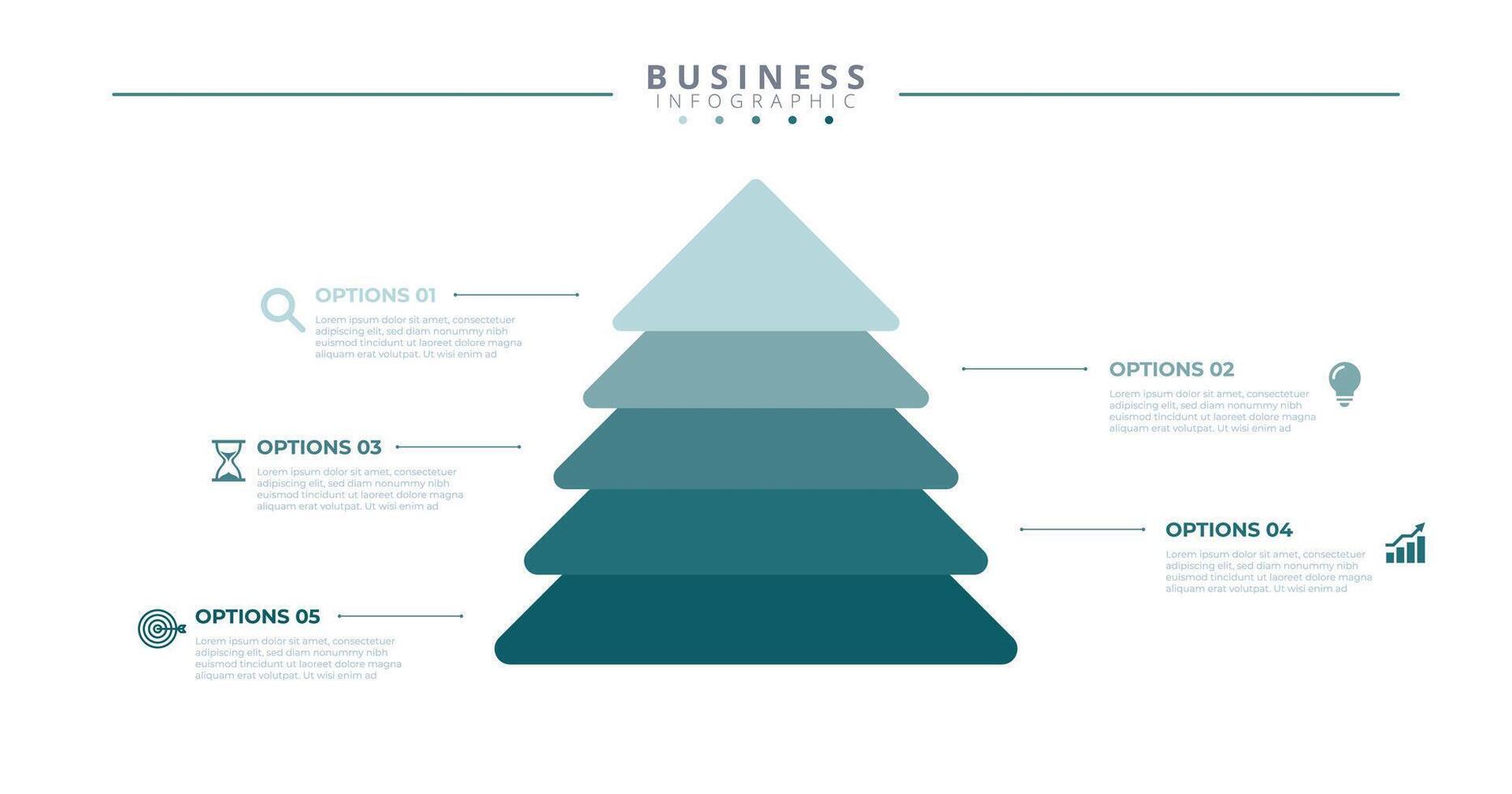 BUSINESS
INFOGRAPHIC

OPTIONS 01
Lorem ipsum dolor sit amet, consectetuer adipiscing elit, sed diam nonummy nibh euismod tincidunt ut laoreet dolore magna aliquam erat volutpat. Ut wisi enim ad

OPTIONS 02
Lorem ipsum dolor sit amet, consectetuer adipiscing elit, sed diam nonummy nibh euismod tincidunt ut laoreet dolore magna aliquam erat volutpat. Ut wisi enim ad

OPTIONS 03
Lorem ipsum dolor sit amet, consectetuer adipiscing elit, sed diam nonummy nibh euismod tincidunt ut laoreet dolore magna aliquam erat volutpat. Ut wisi enim ad

OPTIONS 04
Lorem ipsum dolor sit amet, consectetuer adipiscing elit, sed diam nonummy nibh euismod tincidunt ut laoreet dolore magna aliquam erat volutpat. Ut wisi enim ad

OPTIONS 05
Lorem ipsum dolor sit amet, consectetuer adipiscing elit, sed diam nonummy nibh euismod tincidunt ut laoreet dolore magna aliquam erat volutpat. Ut wisi enim ad