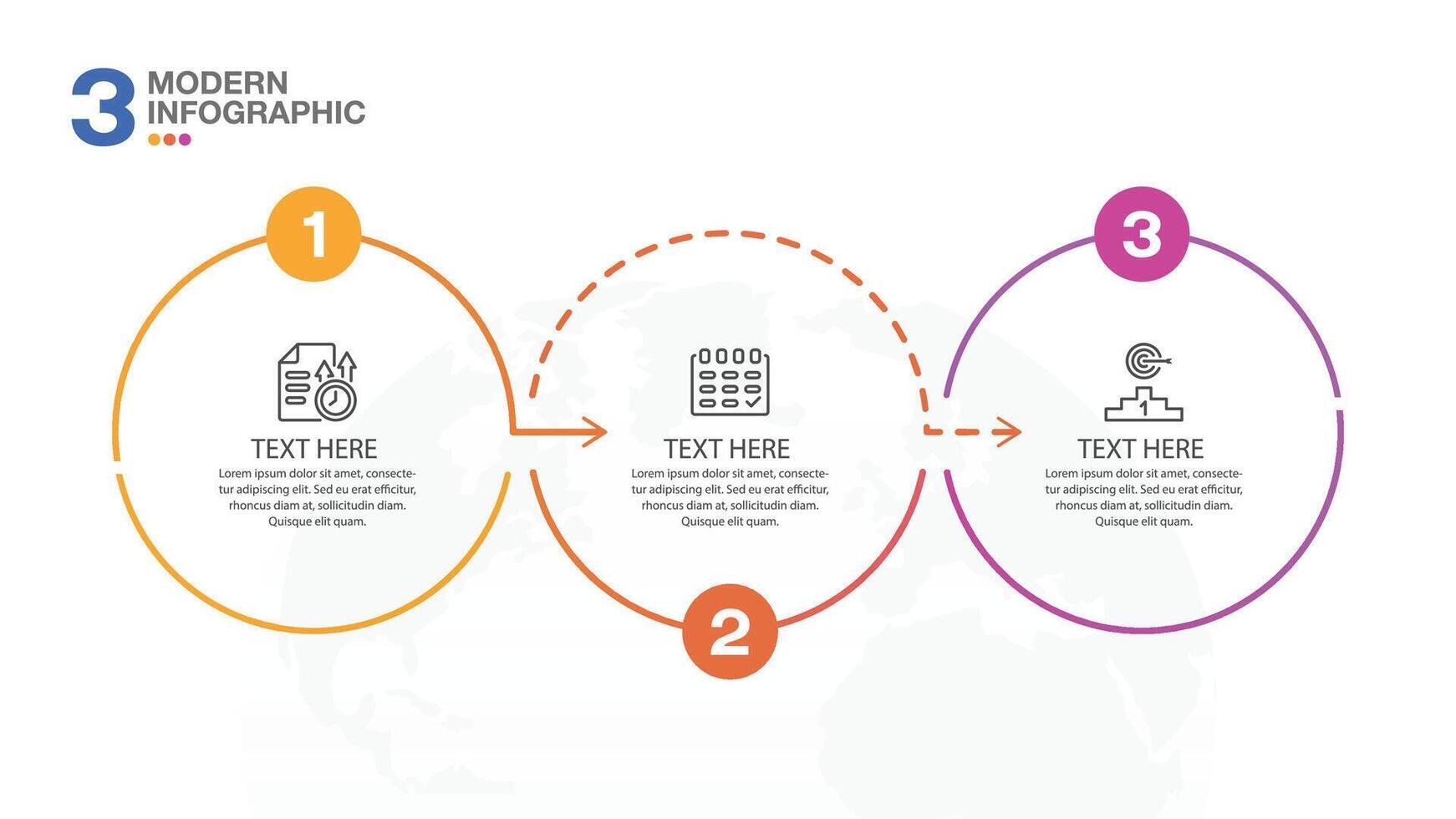 3 MODERN INFOGRAPHIC

1

TEXT HERE

Lorem ipsum dolor sit amet, consectetur adipiscing elit. Sed eu erat efficitur, rhoncus diam at, sollicitudin diam. Quisque elit quam.

2

TEXT HERE

Lorem ipsum dolor sit amet, consectetur adipiscing elit. Sed eu erat efficitur, rhoncus diam at, sollicitudin diam. Quisque elit quam.

3

1

TEXT HERE

Lorem ipsum dolor sit amet, consectetur adipiscing elit. Sed eu erat efficitur, rhoncus diam at, sollicitudin diam. Quisque elit quam.