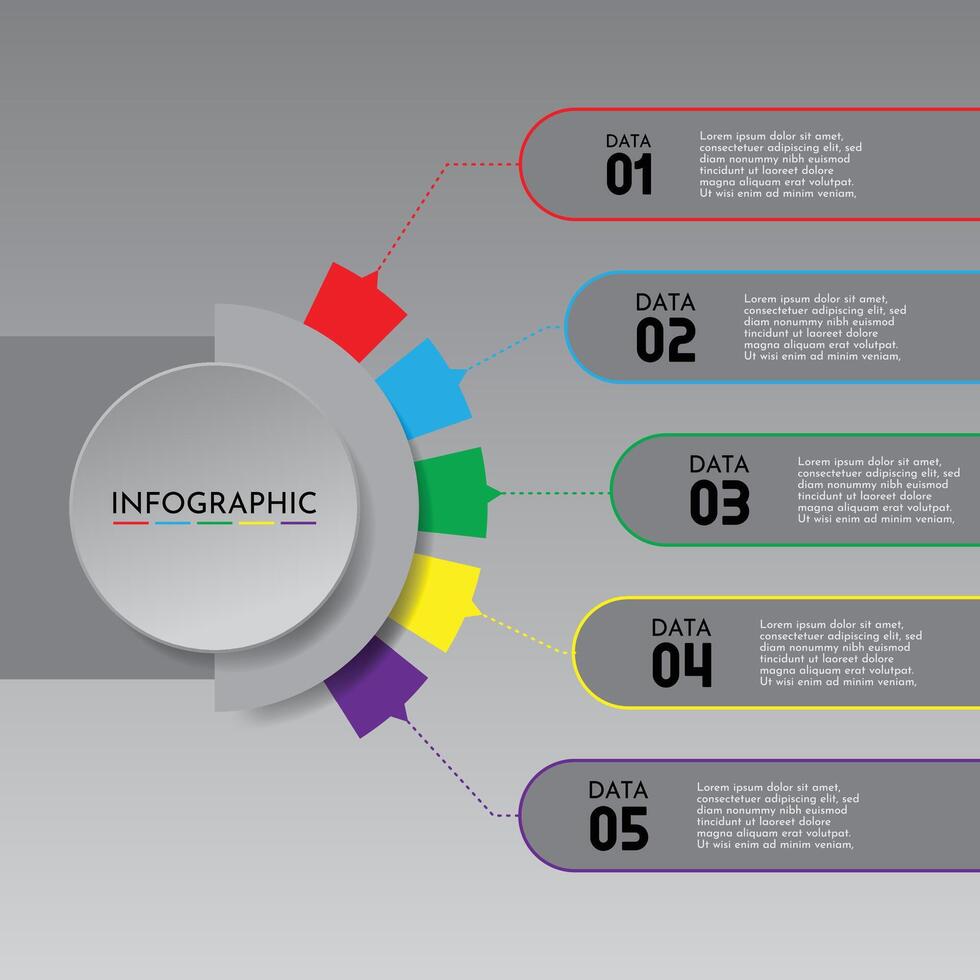 INFOGRAPHIC

DATA
01
Lorem ipsum dolor sit amet, consectetuer adipiscing elit, sed diam nonummy nibh euismod tincidunt ut laoreet dolore magna aliquam erat volutpat. Ut wisi enim ad minim veniam,

DATA
02
Lorem ipsum dolor sit amet, consectetuer adipiscing elit, sed diam nonummy nibh euismod tincidunt ut laoreet dolore magna aliquam erat volutpat. Ut wisi enim ad minim veniam,

DATA
03
Lorem ipsum dolor sit amet, consectetuer adipiscing elit, sed diam nonummy nibh euismod tincidunt ut laoreet dolore magna aliquam erat volutpat. Ut wisi enim ad minim veniam,

DATA
04
Lorem ipsum dolor sit amet, consectetuer adipiscing elit, sed diam nonummy nibh euismod tincidunt ut laoreet dolore magna aliquam erat volutpat. Ut wisi enim ad minim veniam,

DATA
05
Lorem ipsum dolor sit amet, consectetuer adipiscing elit, sed diam nonummy nibh euismod tincidunt ut laoreet dolore magna aliquam erat volutpat. Ut wisi enim ad minim veniam,