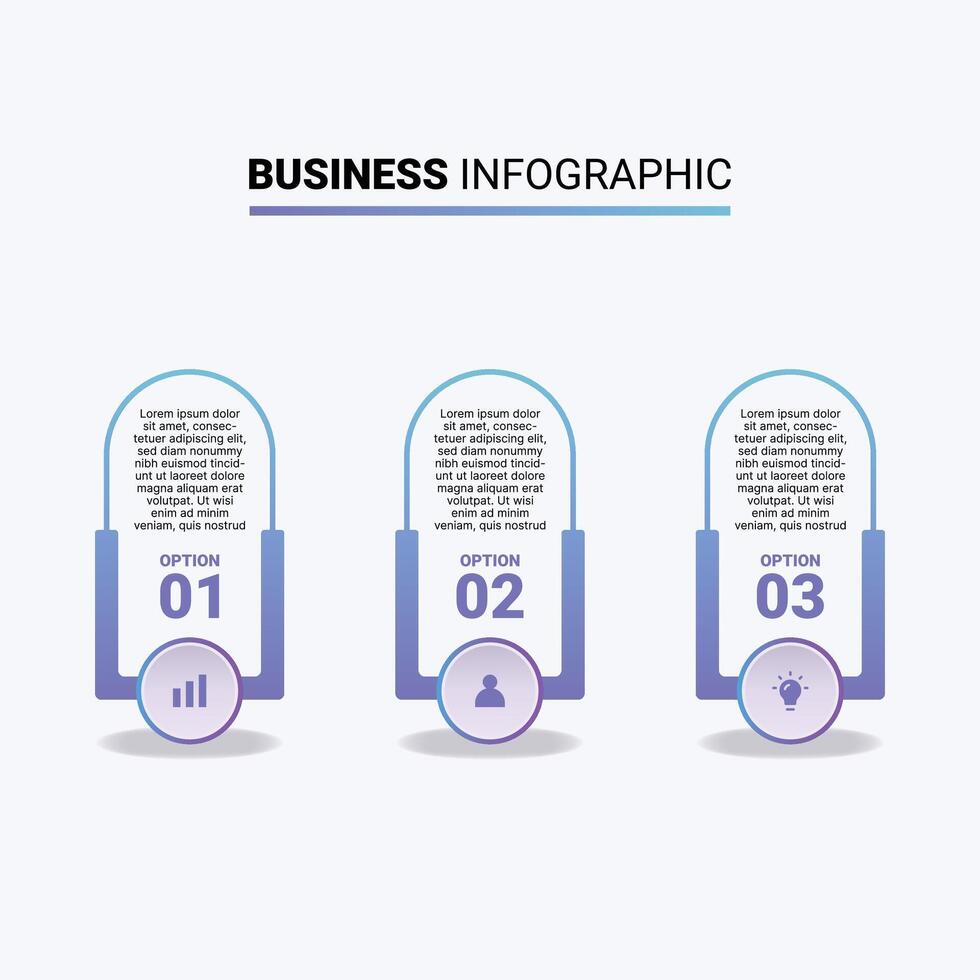 BUSINESS INFOGRAPHIC

Lorem ipsum dolor sit amet, consectetuer adipiscing elit, sed diam nonummy nibh euismod tincidunt ut laoreet dolore magna aliquam erat volutpat. Ut wisi enim ad minim veniam, quis nostrud

OPTION
01

Lorem ipsum dolor sit amet, consectetuer adipiscing elit, sed diam nonummy nibh euismod tincidunt ut laoreet dolore magna aliquam erat volutpat. Ut wisi enim ad minim veniam, quis nostrud

OPTION
02

Lorem ipsum dolor sit amet, consectetuer adipiscing elit, sed diam nonummy nibh euismod tincidunt ut laoreet dolore magna aliquam erat volutpat. Ut wisi enim ad minim veniam, quis nostrud

OPTION
03