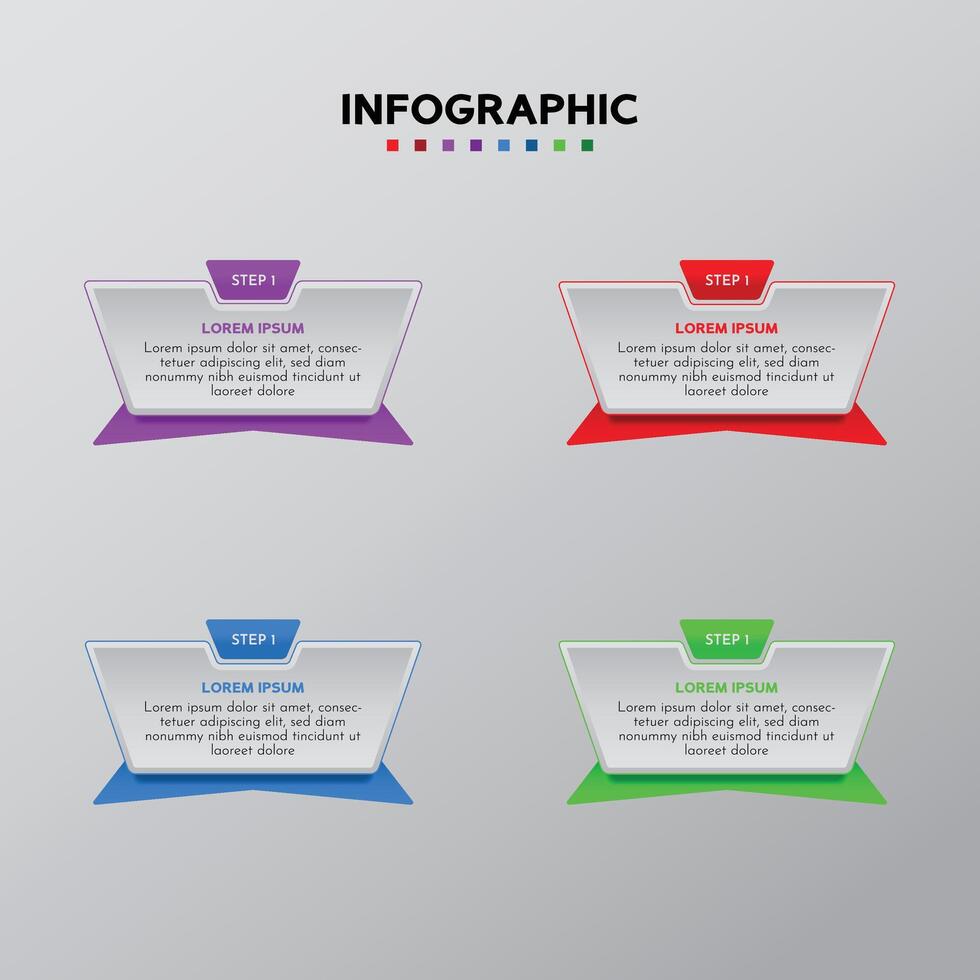 INFOGRAPHIC

STEP 1

LOREM IPSUM

Lorem ipsum dolor sit amet, consectetuer adipiscing elit, sed diam nonummy nibh euismod tincidunt ut laoreet dolore

STEP 1

LOREM IPSUM

Lorem ipsum dolor sit amet, consectetuer adipiscing elit, sed diam nonummy nibh euismod tincidunt ut laoreet dolore

STEP 1

LOREM IPSUM

Lorem ipsum dolor sit amet, consectetuer adipiscing elit, sed diam nonummy nibh euismod tincidunt ut laoreet dolore

STEP 1

LOREM IPSUM

Lorem ipsum dolor sit amet, consectetuer adipiscing elit, sed diam nonummy nibh euismod tincidunt ut laoreet dolore