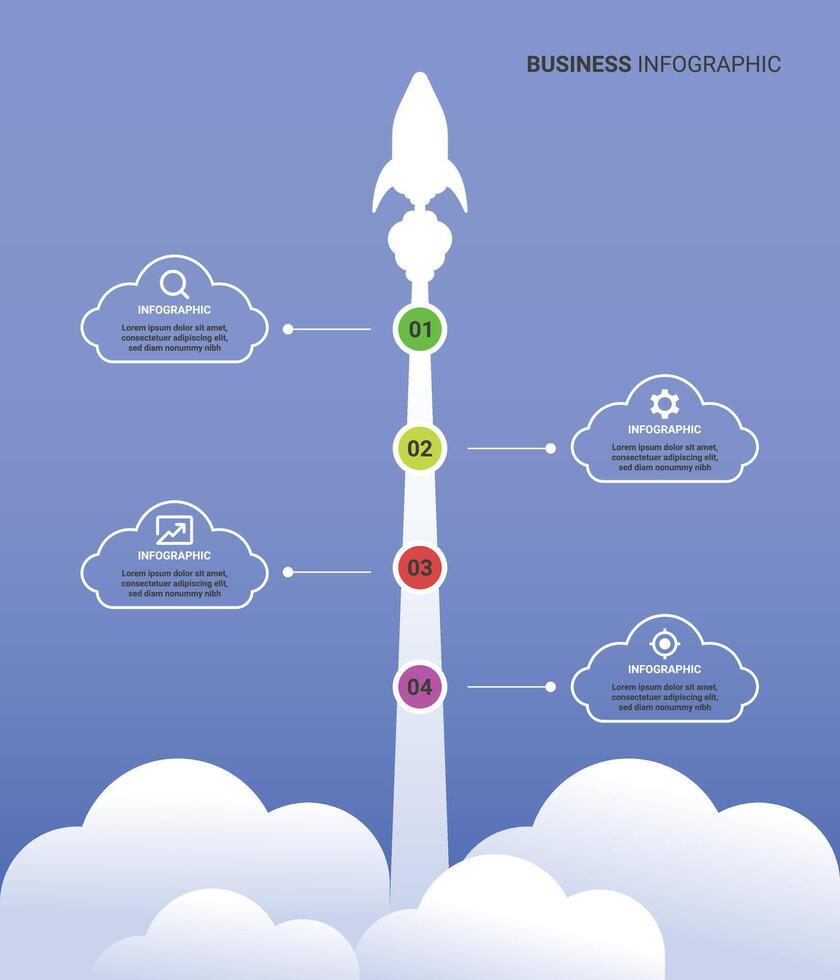 BUSINESS INFOGRAPHIC

INFOGRAPHIC
Lorem ipsum dolor sit amet, consectetuer adipiscing elit, sed diam nonummy nibh

01

02

INFOGRAPHIC
Lorem ipsum dolor sit amet, consectetuer adipiscing elit, sed diam nonummy nibh

INFOGRAPHIC
Lorem ipsum dolor sit amet, consectetuer adipiscing elit, sed diam nonummy nibh

03

04

INFOGRAPHIC
Lorem ipsum dolor sit amet, consectetuer adipiscing elit, sed diam nonummy nibh