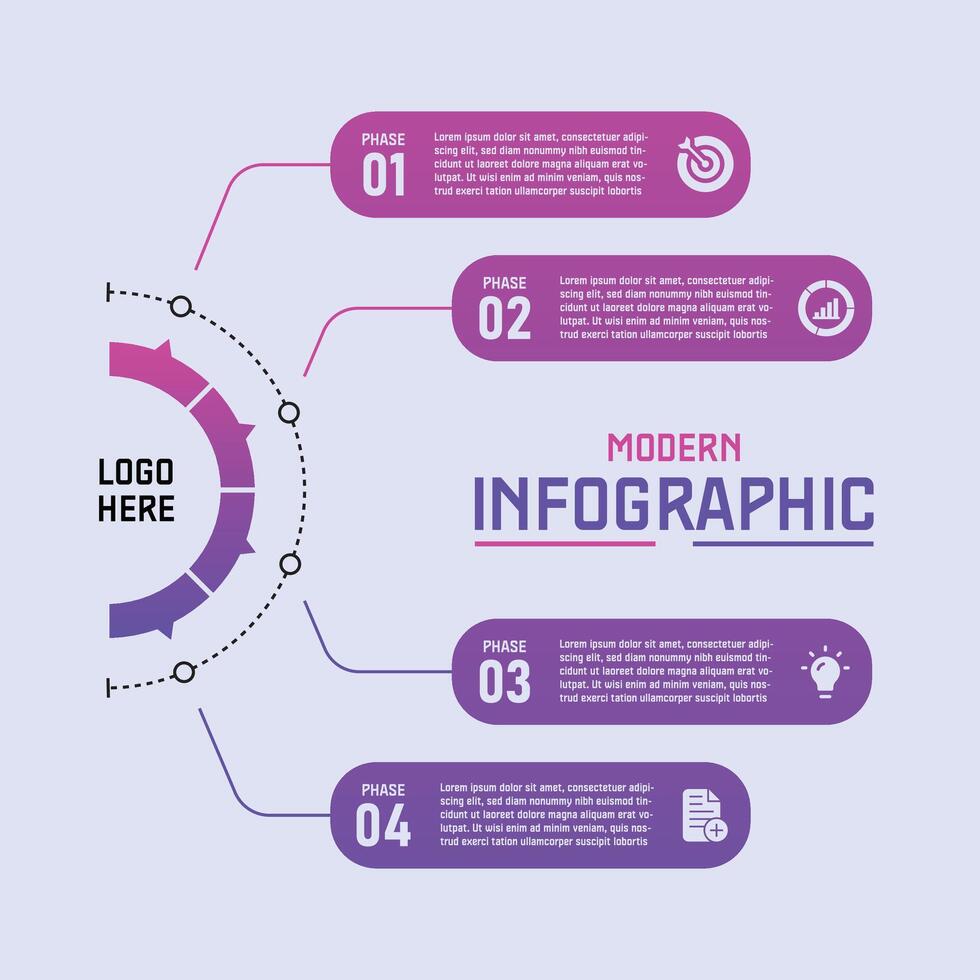 PHASE
01
Lorem ipsum dolor sit amet, consectetuer adipiscing elit, sed diam nonummy nibh euismod tincidunt ut laoreet dolore magna aliquam erat volutpat. Ut wisi enim ad minim veniam, quis nostrud exerci tation ullamcorper suscipit lobortis

PHASE
02
Lorem ipsum dolor sit amet, consectetuer adipiscing elit, sed diam nonummy nibh euismod tincidunt ut laoreet dolore magna aliquam erat volutpat. Ut wisi enim ad minim veniam, quis nostrud exerci tation ullamcorper suscipit lobortis

LOGO
HERE

MODERN
INFOGRAPHIC

PHASE
03
Lorem ipsum dolor sit amet, consectetuer adipiscing elit, sed diam nonummy nibh euismod tincidunt ut laoreet dolore magna aliquam erat volutpat. Ut wisi enim ad minim veniam, quis nostrud exerci tation ullamcorper suscipit lobortis

PHASE
04
Lorem ipsum dolor sit amet, consectetuer adipiscing elit, sed diam nonummy nibh euismod tincidunt ut laoreet dolore magna aliquam erat volutpat. Ut wisi enim ad minim veniam, quis nostrud exerci tation ullamcorper suscipit lobortis