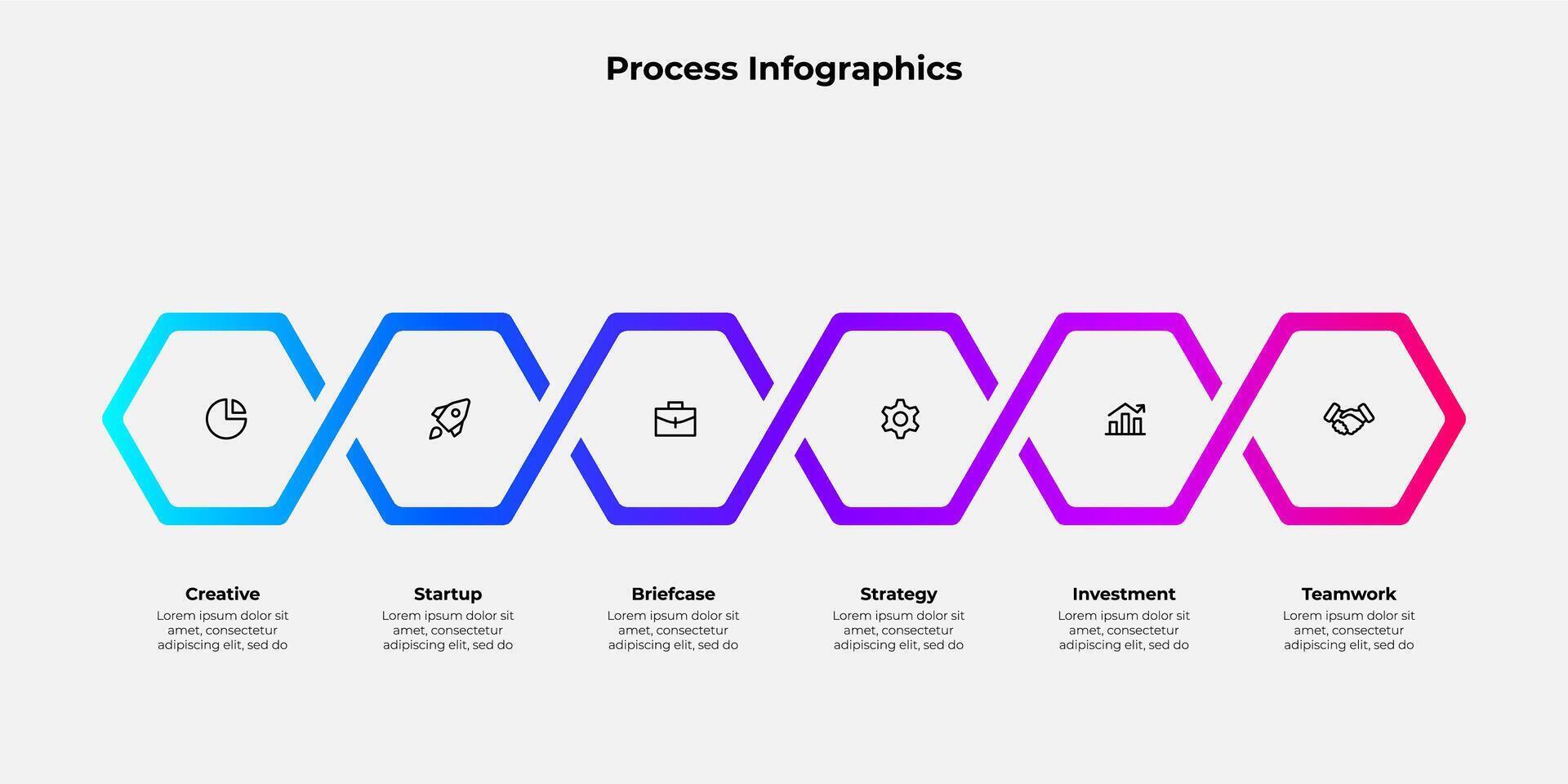 Process Infographics

Creative
Lorem ipsum dolor sit amet, consectetur adipiscing elit, sed do

Startup
Lorem ipsum dolor sit amet, consectetur adipiscing elit, sed do

Briefcase
Lorem ipsum dolor sit amet, consectetur adipiscing elit, sed do

Strategy
Lorem ipsum dolor sit amet, consectetur adipiscing elit, sed do

Investment
Lorem ipsum dolor sit amet, consectetur adipiscing elit, sed do

Teamwork
Lorem ipsum dolor sit amet, consectetur adipiscing elit, sed do