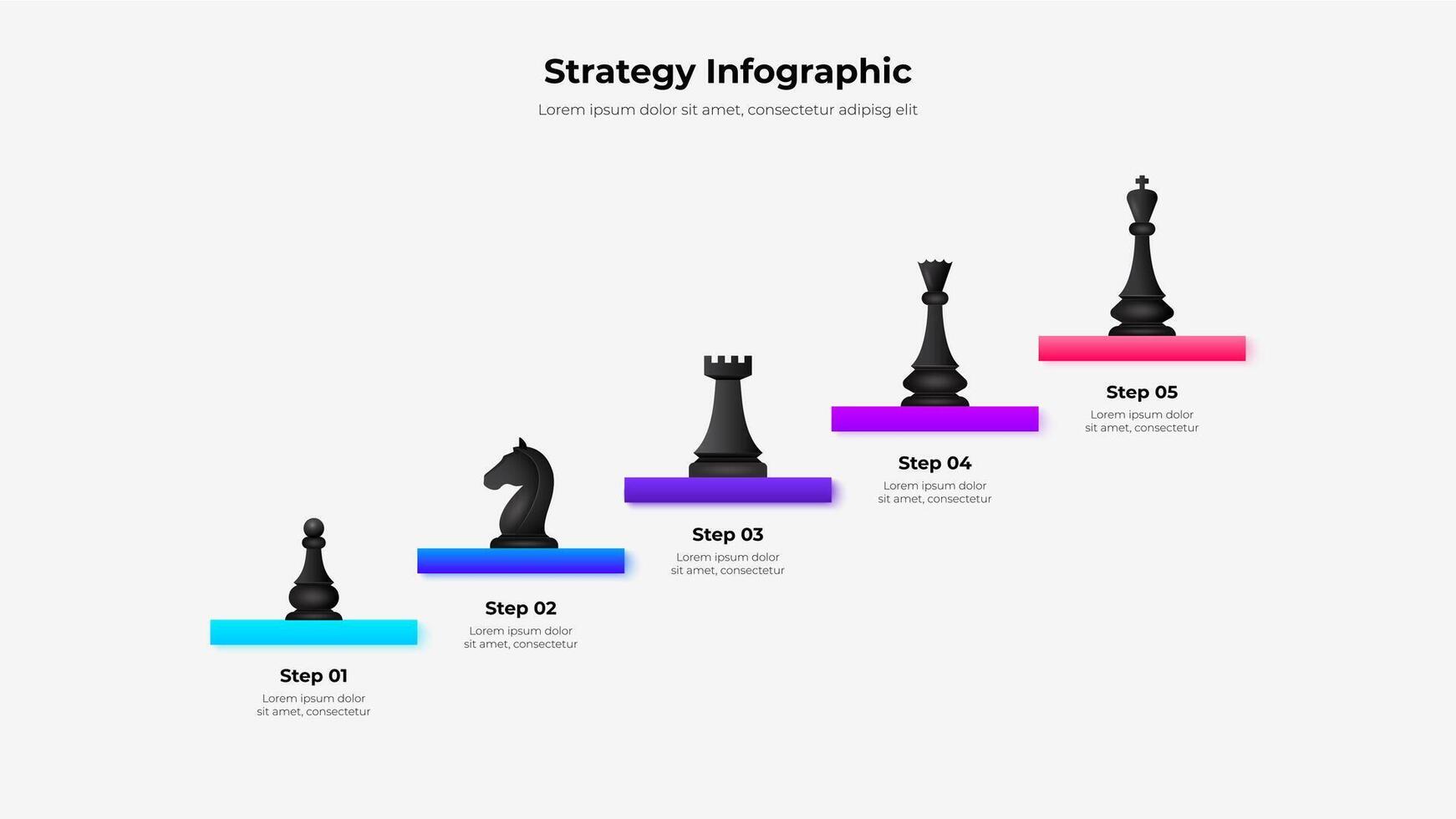 Strategy Infographic

Lorem ipsum dolor sit amet, consectetur adipisg elit

Step 01
Lorem ipsum dolor sit amet, consectetur

Step 02
Lorem ipsum dolor sit amet, consectetur

Step 03
Lorem ipsum dolor sit amet, consectetur

Step 04
Lorem ipsum dolor sit amet, consectetur

Step 05
Lorem ipsum dolor sit amet, consectetur