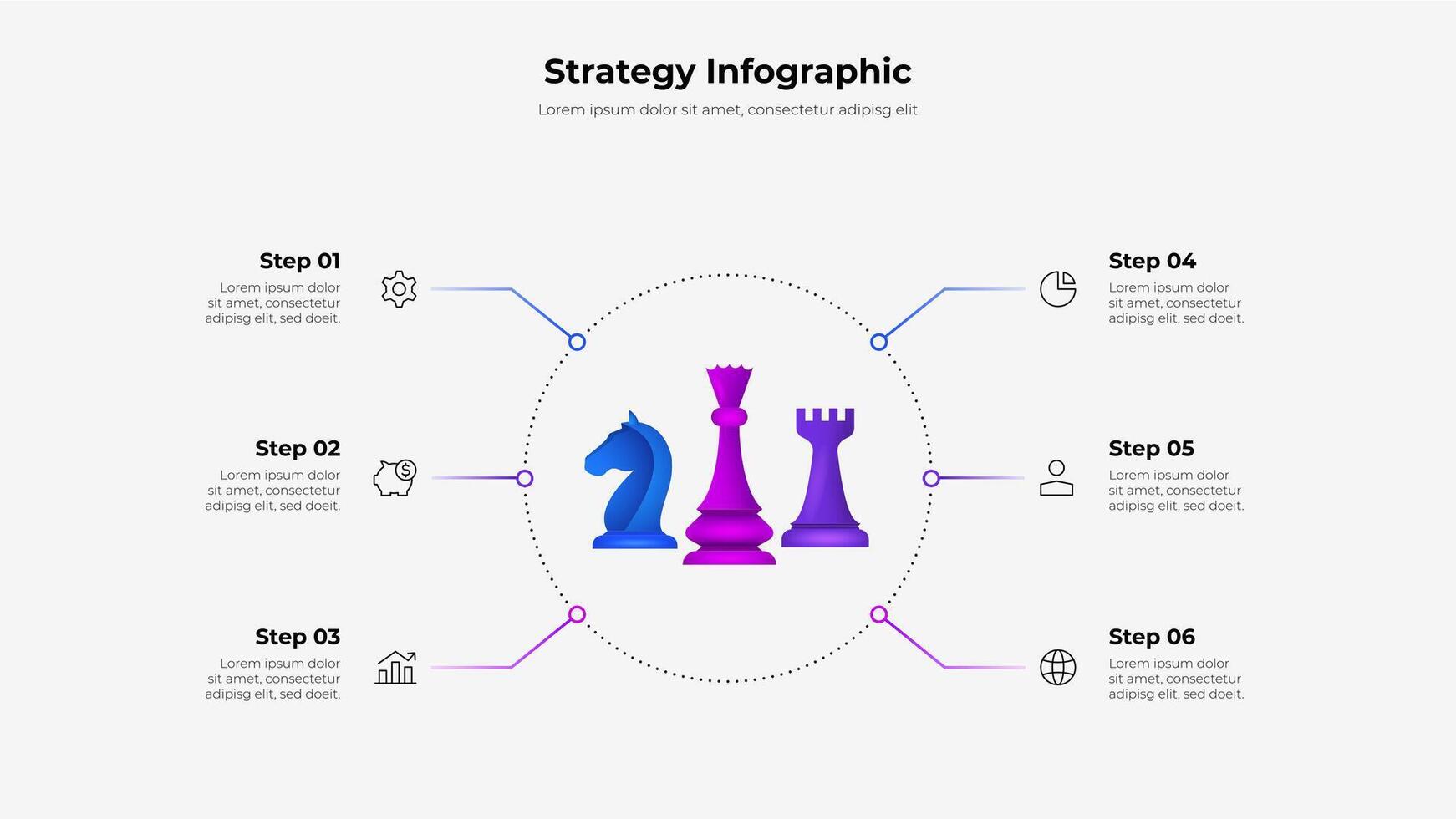 Strategy Infographic

Lorem ipsum dolor sit amet, consectetur adipisg elit

Step 01
Lorem ipsum dolor sit amet, consectetur adipisg elit, sed doeit.

Step 02
Lorem ipsum dolor sit amet, consectetur adipisg elit, sed doeit.

Step 03
Lorem ipsum dolor sit amet, consectetur adipisg elit, sed doeit.

Step 04
Lorem ipsum dolor sit amet, consectetur adipisg elit, sed doeit.

Step 05
Lorem ipsum dolor sit amet, consectetur adipisg elit, sed doeit.

Step 06
Lorem ipsum dolor sit amet, consectetur adipisg elit, sed doeit.