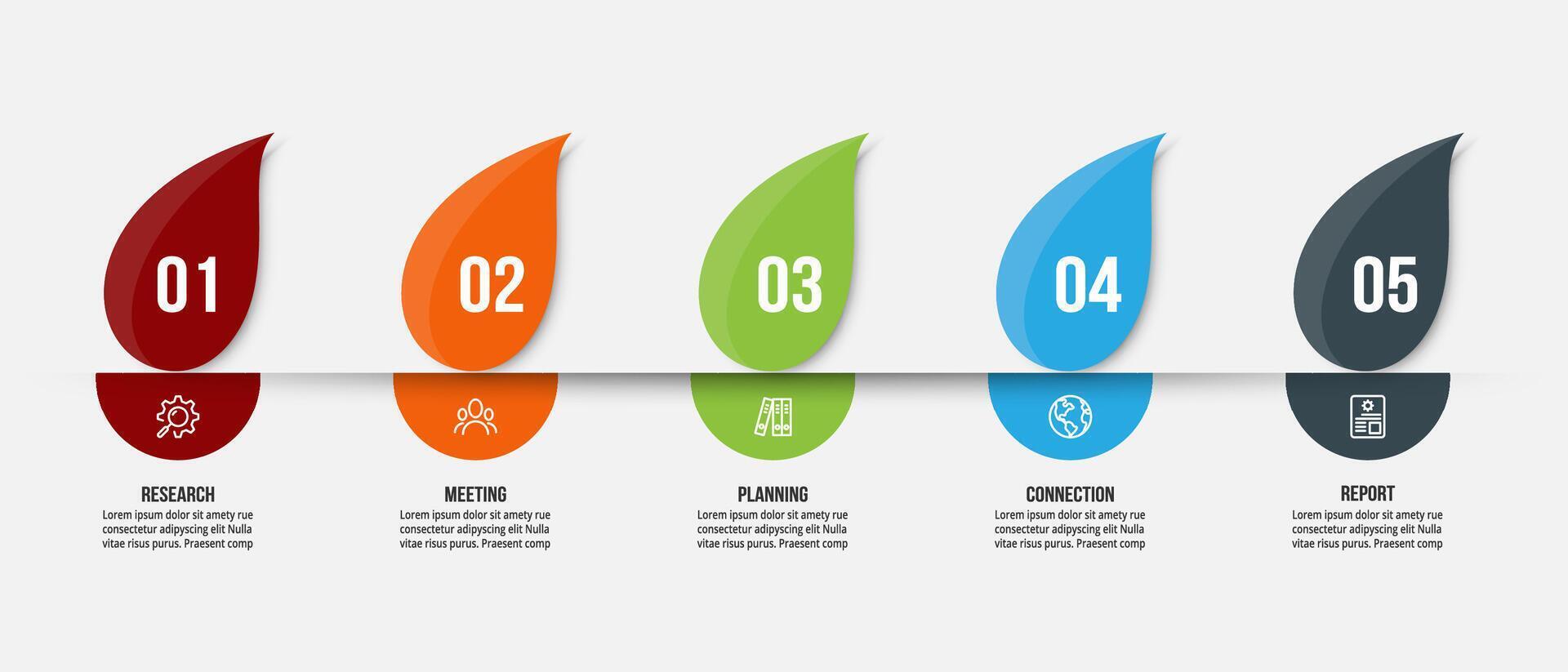 01

RESEARCH

Lorem ipsum dolor sit amety rue consectetur adipyscing elit Nulla vitae risus purus. Praesent comp

02

MEETING

Lorem ipsum dolor sit amety rue consectetur adipyscing elit Nulla vitae risus purus. Praesent comp

03

PLANNING

Lorem ipsum dolor sit amety rue consectetur adipyscing elit Nulla vitae risus purus. Praesent comp

04

CONNECTION

Lorem ipsum dolor sit amety rue consectetur adipyscing elit Nulla vitae risus purus. Praesent comp

05

REPORT

Lorem ipsum dolor sit amety rue consectetur adipyscing elit Nulla vitae risus purus. Praesent comp