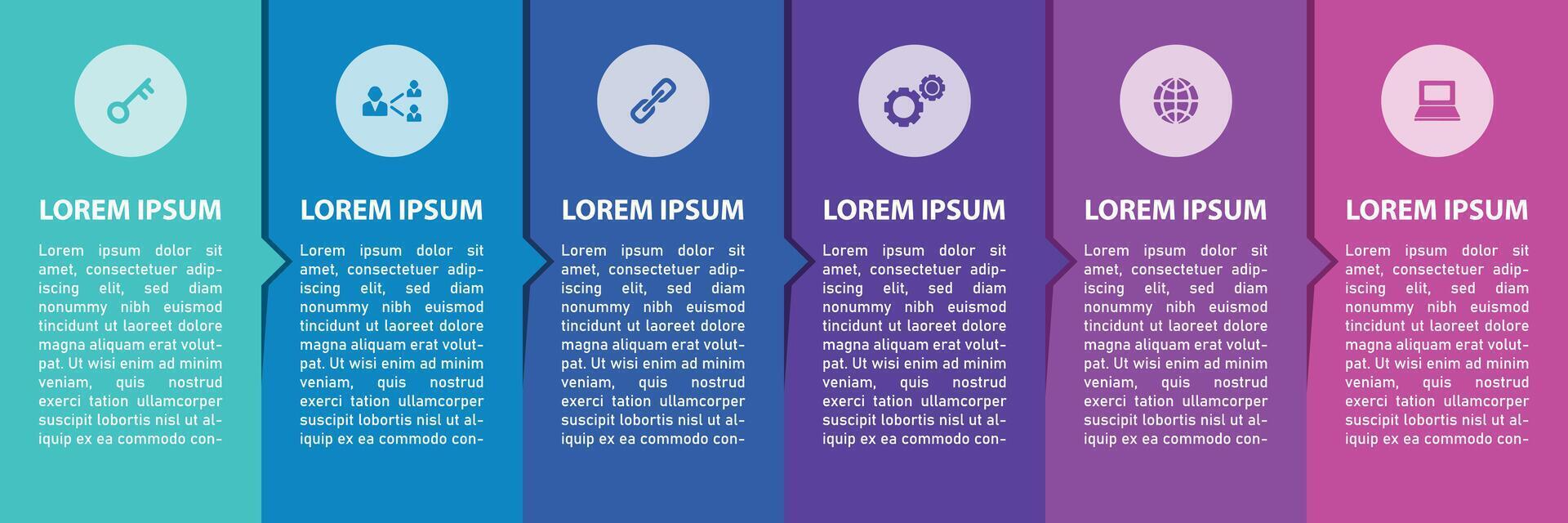 LOREM IPSUM

Lorem ipsum dolor sit amet, consectetuer adipiscing elit, sed diam nonummy nibh euismod tincidunt ut laoreet dolore magna aliquam erat volutpat. Ut wisi enim ad minim veniam, quis nostrud exerci tation ullamcorper suscipit lobortis nisl ut aliquip ex ea commodo con-

LOREM IPSUM

Lorem ipsum dolor sit amet, consectetuer adipiscing elit, sed diam nonummy nibh euismod tincidunt ut laoreet dolore magna aliquam erat volutpat. Ut wisi enim ad minim veniam, quis nostrud exerci tation ullamcorper suscipit lobortis nisl ut aliquip ex ea commodo con-

LOREM IPSUM

Lorem ipsum dolor sit amet, consectetuer adipiscing elit, sed diam nonummy nibh euismod tincidunt ut laoreet dolore magna aliquam erat volutpat. Ut wisi enim ad minim veniam, quis nostrud exerci tation ullamcorper suscipit lobortis nisl ut aliquip ex ea commodo con-

LOREM IPSUM

Lorem ipsum dolor sit amet, consectetuer adipiscing elit, sed diam nonummy nibh euismod tincidunt ut laoreet dolore magna aliquam erat volutpat. Ut wisi enim ad minim veniam, quis nostrud exerci tation ullamcorper suscipit lobortis nisl ut aliquip ex ea commodo con-

LOREM IPSUM

Lorem ipsum dolor sit amet, consectetuer adipiscing elit, sed diam nonummy nibh euismod tincidunt ut laoreet dolore magna aliquam erat volutpat. Ut wisi enim ad minim veniam, quis nostrud exerci tation ullamcorper suscipit lobortis nisl ut aliquip ex ea commodo con-

LOREM IPSUM

Lorem ipsum dolor sit amet, consectetuer adipiscing elit, sed diam nonummy nibh euismod tincidunt ut laoreet dolore magna aliquam erat volutpat. Ut wisi enim ad minim veniam, quis nostrud exerci tation ullamcorper suscipit lobortis nisl ut aliquip ex ea commodo con-