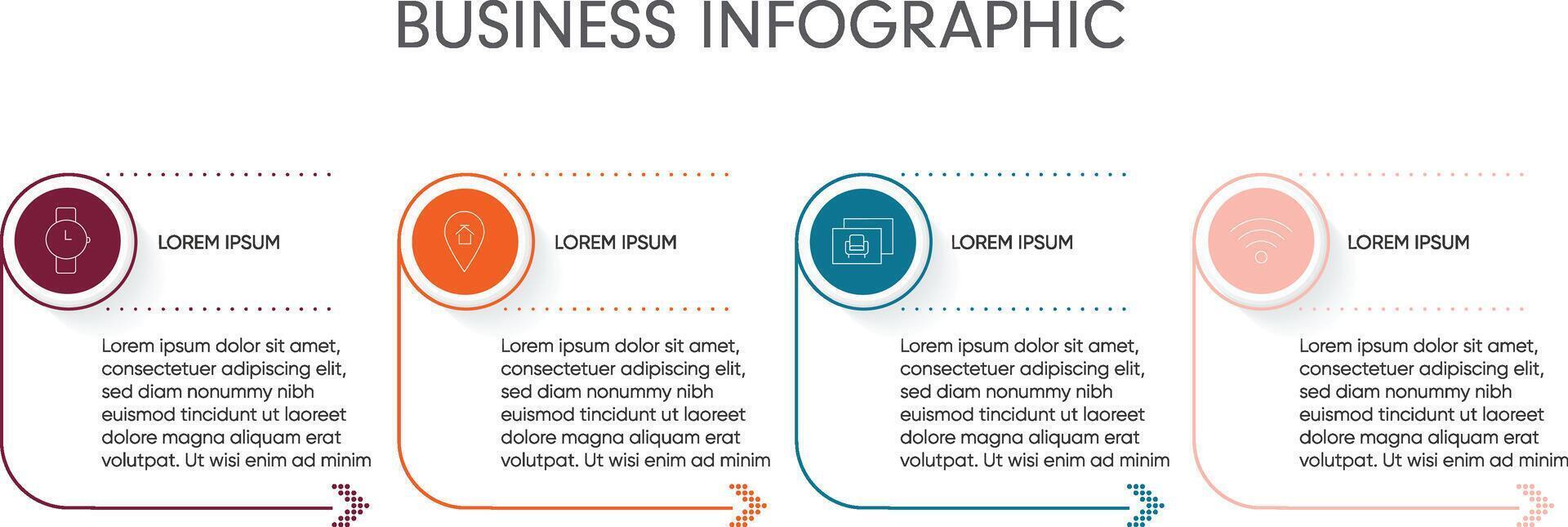 BUSINESS INFOGRAPHIC

LOREM IPSUM

Lorem ipsum dolor sit amet, consectetuer adipiscing elit, sed diam nonummy nibh euismod tincidunt ut laoreet dolore magna aliquam erat volutpat. Ut wisi enim ad minim

LOREM IPSUM

Lorem ipsum dolor sit amet, consectetuer adipiscing elit, sed diam nonummy nibh euismod tincidunt ut laoreet dolore magna aliquam erat volutpat. Ut wisi enim ad minim

LOREM IPSUM

Lorem ipsum dolor sit amet, consectetuer adipiscing elit, sed diam nonummy nibh euismod tincidunt ut laoreet dolore magna aliquam erat volutpat. Ut wisi enim ad minim

LOREM IPSUM

Lorem ipsum dolor sit amet, consectetuer adipiscing elit, sed diam nonummy nibh euismod tincidunt ut laoreet dolore magna aliquam erat volutpat. Ut wisi enim ad minim