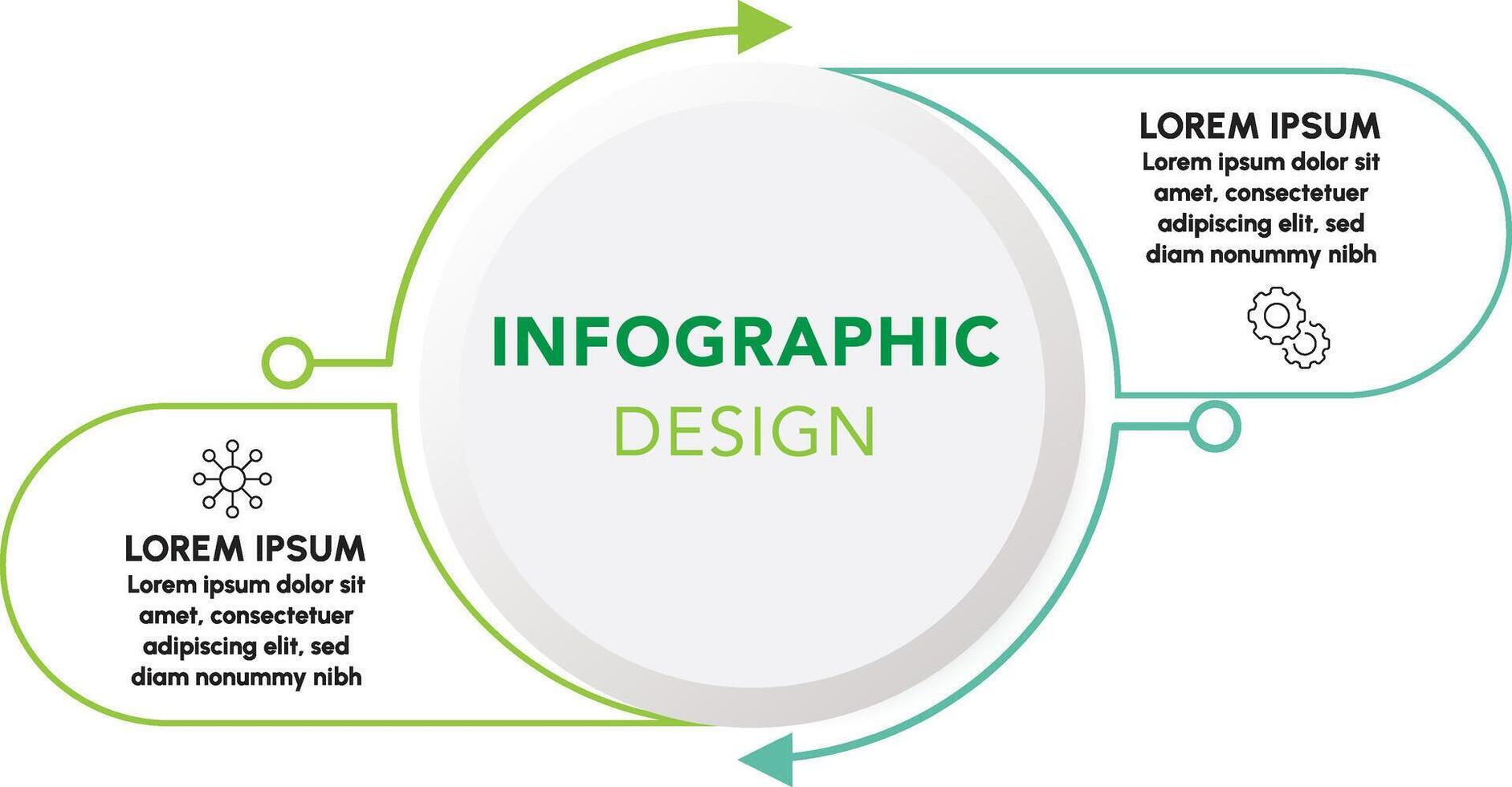 LOREM IPSUM
Lorem ipsum dolor sit amet, consectetuer adipiscing elit, sed diam nonummy nibh

INFOGRAPHIC
DESIGN

LOREM IPSUM
Lorem ipsum dolor sit amet, consectetuer adipiscing elit, sed diam nonummy nibh