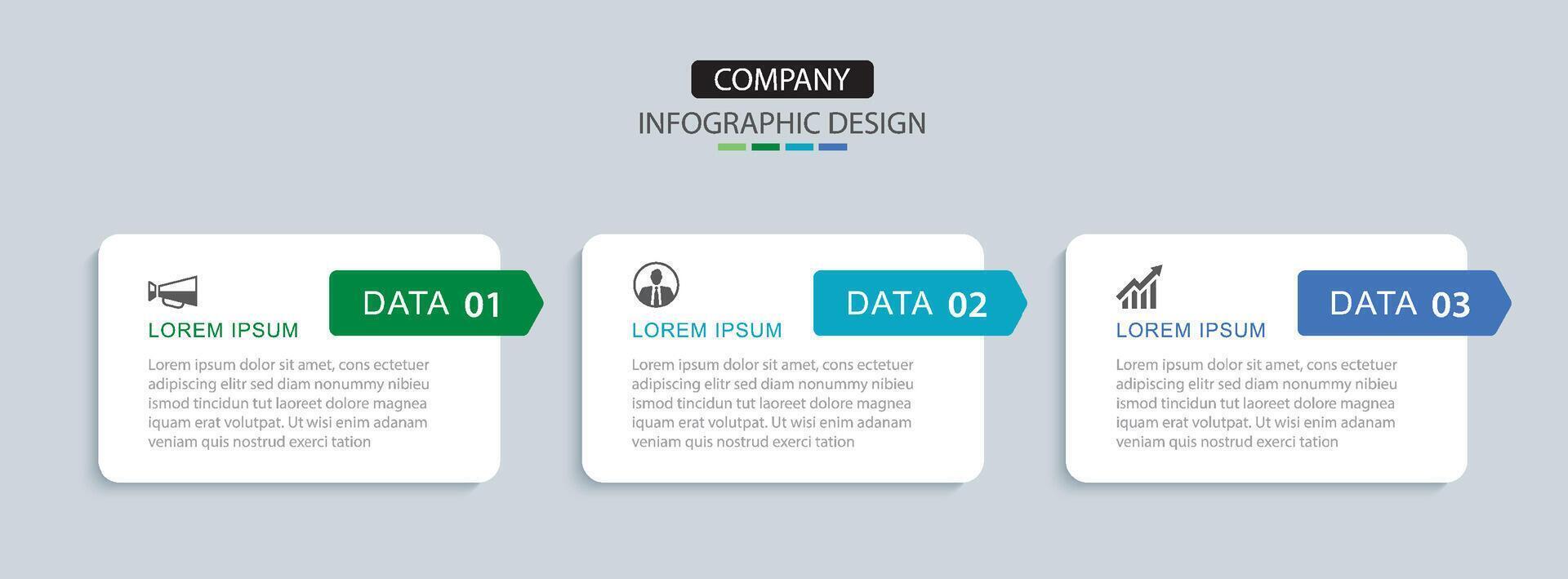 COMPANY

INFOGRAPHIC DESIGN

DATA 01

LOREM IPSUM

Lorem ipsum dolor sit amet, cons ectetuer adipiscing elitr sed diam nonummy nibieu ismod tincidun tut laoreet dolore magnea iquam erat volutpat. Ut wisi enim adanam veniam quis nostrud exerci tation

DATA 02

LOREM IPSUM

Lorem ipsum dolor sit amet, cons ectetuer adipiscing elitr sed diam nonummy nibieu ismod tincidun tut laoreet dolore magnea iquam erat volutpat. Ut wisi enim adanam veniam quis nostrud exerci tation

DATA 03

LOREM IPSUM

Lorem ipsum dolor sit amet, cons ectetuer adipiscing elitr sed diam nonummy nibieu ismod tincidun tut laoreet dolore magnea iquam erat volutpat. Ut wisi enim adanam veniam quis nostrud exerci tation