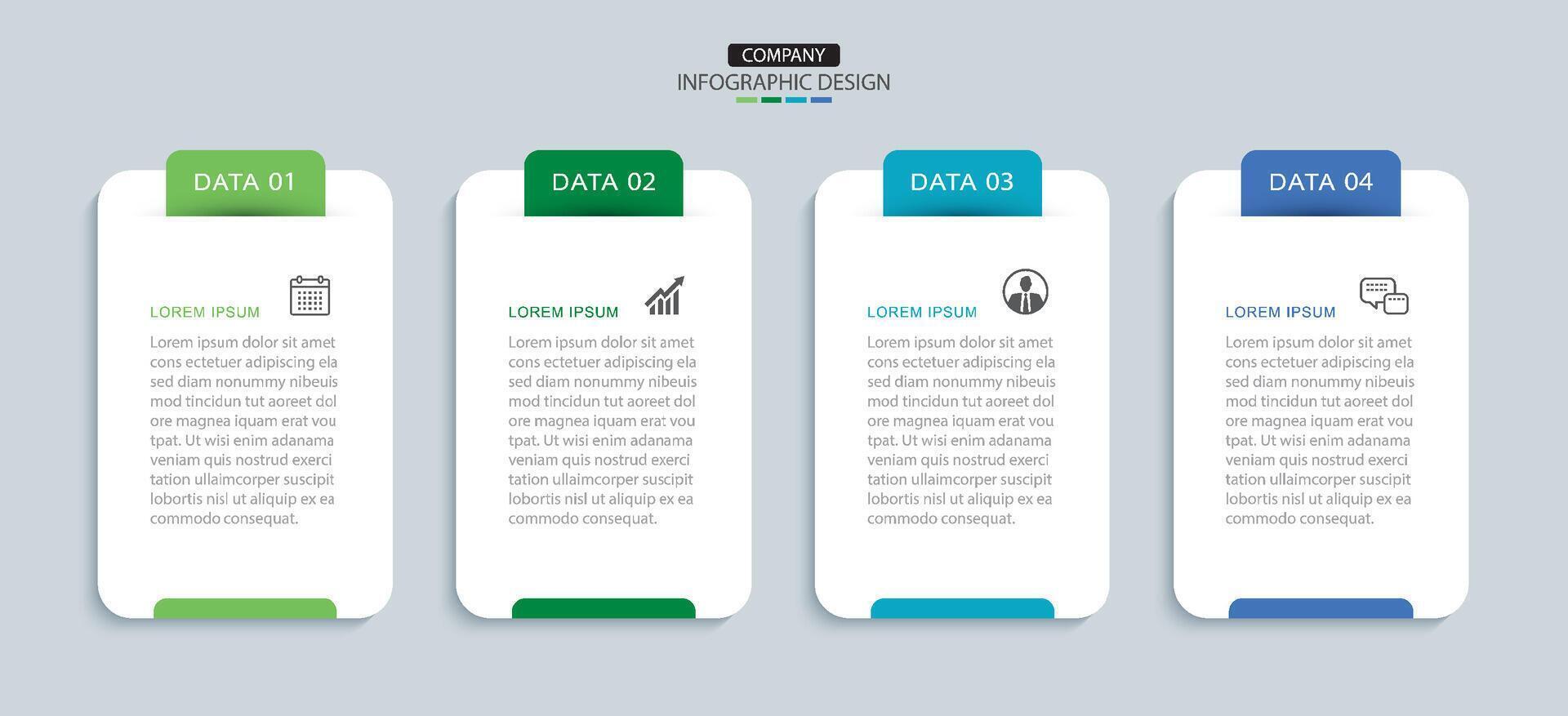 COMPANY
INFOGRAPHIC DESIGN

DATA 01

LOREM IPSUM

Lorem ipsum dolor sit amet cons ectetuer adipiscing ela sed diam nonummy nibeuis mod tincidun tut aoreet dol ore magnea iquam erat vou tpat. Ut wisi enim adanama veniam quis nostrud exerci tation ullaimcorper suscipit lobortis nisl ut aliquip ex ea commodo consequat.

DATA 02

LOREM IPSUM

Lorem ipsum dolor sit amet cons ectetuer adipiscing ela sed diam nonummy nibeuis mod tincidun tut aoreet dol ore magnea iquam erat vou tpat. Ut wisi enim adanama veniam quis nostrud exerci tation ullaimcorper suscipit lobortis nisl ut aliquip ex ea commodo consequat.

DATA 03

LOREM IPSUM

Lorem ipsum dolor sit amet cons ectetuer adipiscing ela sed diam nonummy nibeuis mod tincidun tut aoreet dol ore magnea iquam erat vou tpat. Ut wisi enim adanama veniam quis nostrud exerci tation ullaimcorper suscipit lobortis nisl ut aliquip ex ea commodo consequat.

DATA 04

LOREM IPSUM

Lorem ipsum dolor sit amet cons ectetuer adipiscing ela sed diam nonummy nibeuis mod tincidun tut aoreet dol ore magnea iquam erat vou tpat. Ut wisi enim adanama veniam quis nostrud exerci tation ullaimcorper suscipit lobortis nisl ut aliquip ex ea commodo consequat.