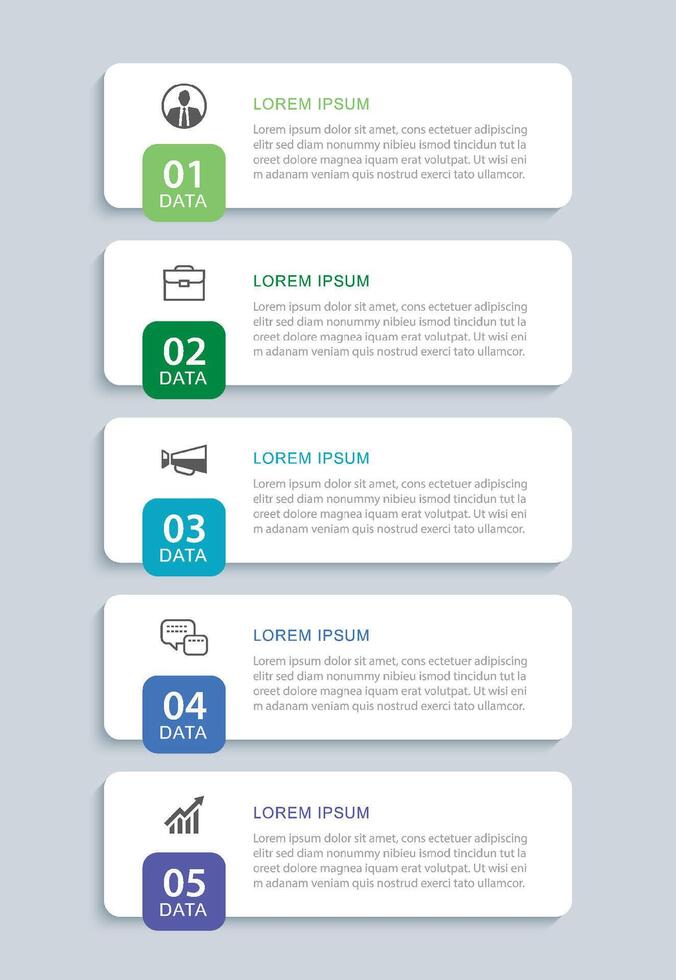 01
DATA

LOREM IPSUM

Lorem ipsum dolor sit amet, cons ectetuer adipiscing elitr sed diam nonummy nibieu ismod tincidun tut la oreet dolore magnea iquam erat volutpat. Ut wisi eni m adanam veniam quis nostrud exerci tato ullamcor.

02
DATA

LOREM IPSUM

Lorem ipsum dolor sit amet, cons ectetuer adipiscing elitr sed diam nonummy nibieu ismod tincidun tut la oreet dolore magnea iquam erat volutpat. Ut wisi eni m adanam veniam quis nostrud exerci tato ullamcor.

03
DATA

LOREM IPSUM

Lorem ipsum dolor sit amet, cons ectetuer adipiscing elitr sed diam nonummy nibieu ismod tincidun tut la oreet dolore magnea iquam erat volutpat. Ut wisi eni m adanam veniam quis nostrud exerci tato ullamcor.

04
DATA

LOREM IPSUM

Lorem ipsum dolor sit amet, cons ectetuer adipiscing elitr sed diam nonummy nibieu ismod tincidun tut la oreet dolore magnea iquam erat volutpat. Ut wisi eni m adanam veniam quis nostrud exerci tato ullamcor.

05
DATA

LOREM IPSUM

Lorem ipsum dolor sit amet, cons ectetuer adipiscing elitr sed diam nonummy nibieu ismod tincidun tut la oreet dolore magnea iquam erat volutpat. Ut wisi eni m adanam veniam quis nostrud exerci tato ullamcor.