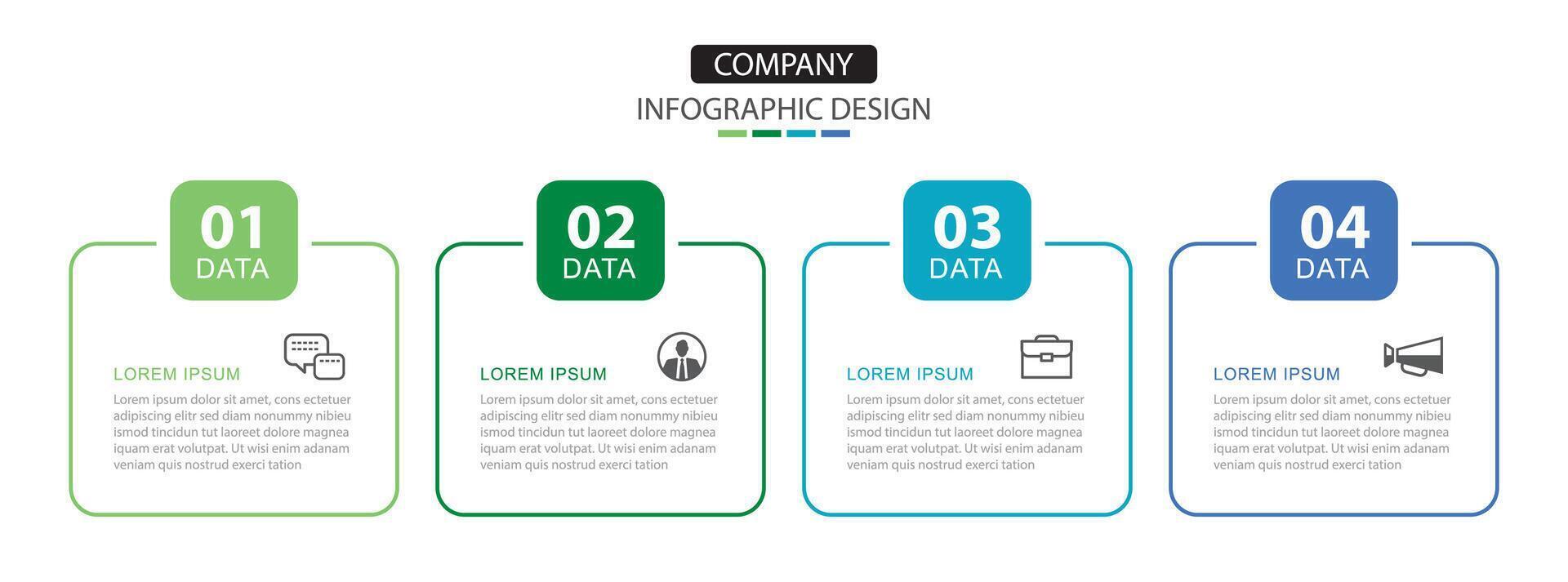 COMPANY

INFOGRAPHIC DESIGN

01
DATA

LOREM IPSUM

Lorem ipsum dolor sit amet, cons ectetuer adipiscing elitr sed diam nonummy nibieu ismod tincidun tut laoreet dolore magnea iquam erat volutpat. Ut wisi enim adanam veniam quis nostrud exerci tation

02
DATA

LOREM IPSUM

Lorem ipsum dolor sit amet, cons ectetuer adipiscing elitr sed diam nonummy nibieu ismod tincidun tut laoreet dolore magnea iquam erat volutpat. Ut wisi enim adanam veniam quis nostrud exerci tation

03
DATA

LOREM IPSUM

Lorem ipsum dolor sit amet, cons ectetuer adipiscing elitr sed diam nonummy nibieu ismod tincidun tut laoreet dolore magnea iquam erat volutpat. Ut wisi enim adanam veniam quis nostrud exerci tation

04
DATA

LOREM IPSUM

Lorem ipsum dolor sit amet, cons ectetuer adipiscing elitr sed diam nonummy nibieu ismod tincidun tut laoreet dolore magnea iquam erat volutpat. Ut wisi enim adanam veniam quis nostrud exerci tation