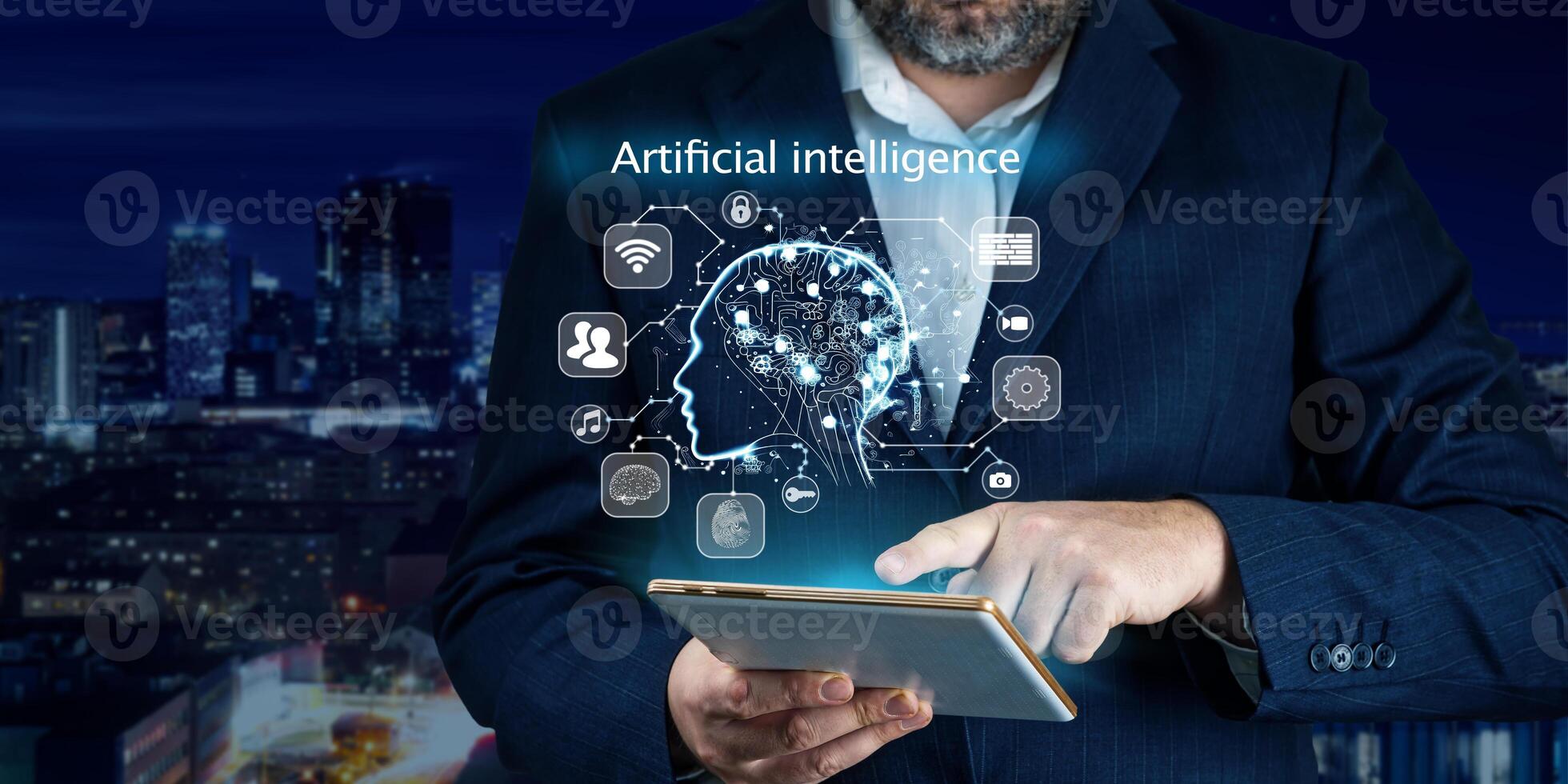 Artificial intelligence

Vecteezy