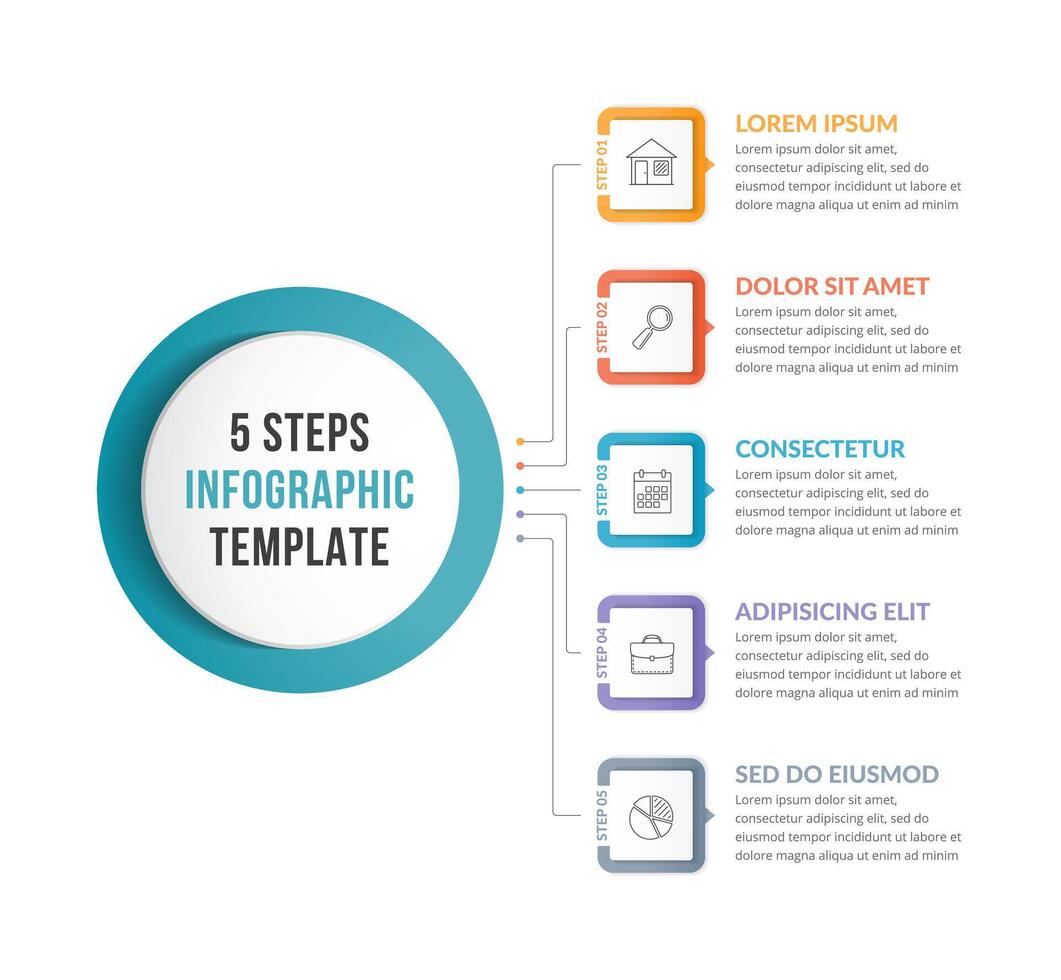 5 STEPS
INFOGRAPHIC
TEMPLATE

STEP 01
LOREM IPSUM
Lorem ipsum dolor sit amet, consectetur adipiscing elit, sed do eiusmod tempor incididunt ut labore et dolore magna aliqua ut enim ad minim

STEP 02
DOLOR SIT AMET
Lorem ipsum dolor sit amet, consectetur adipiscing elit, sed do eiusmod tempor incididunt ut labore et dolore magna aliqua ut enim ad minim

STEP 03
CONSECTETUR
Lorem ipsum dolor sit amet, consectetur adipiscing elit, sed do eiusmod tempor incididunt ut labore et dolore magna aliqua ut enim ad minim

STEP 04
ADIPISICING ELIT
Lorem ipsum dolor sit amet, consectetur adipiscing elit, sed do eiusmod tempor incididunt ut labore et dolore magna aliqua ut enim ad minim

STEP 05
SED DO EIUSMOD
Lorem ipsum dolor sit amet, consectetur adipiscing elit, sed do eiusmod tempor incididunt ut labore et dolore magna aliqua ut enim ad minim