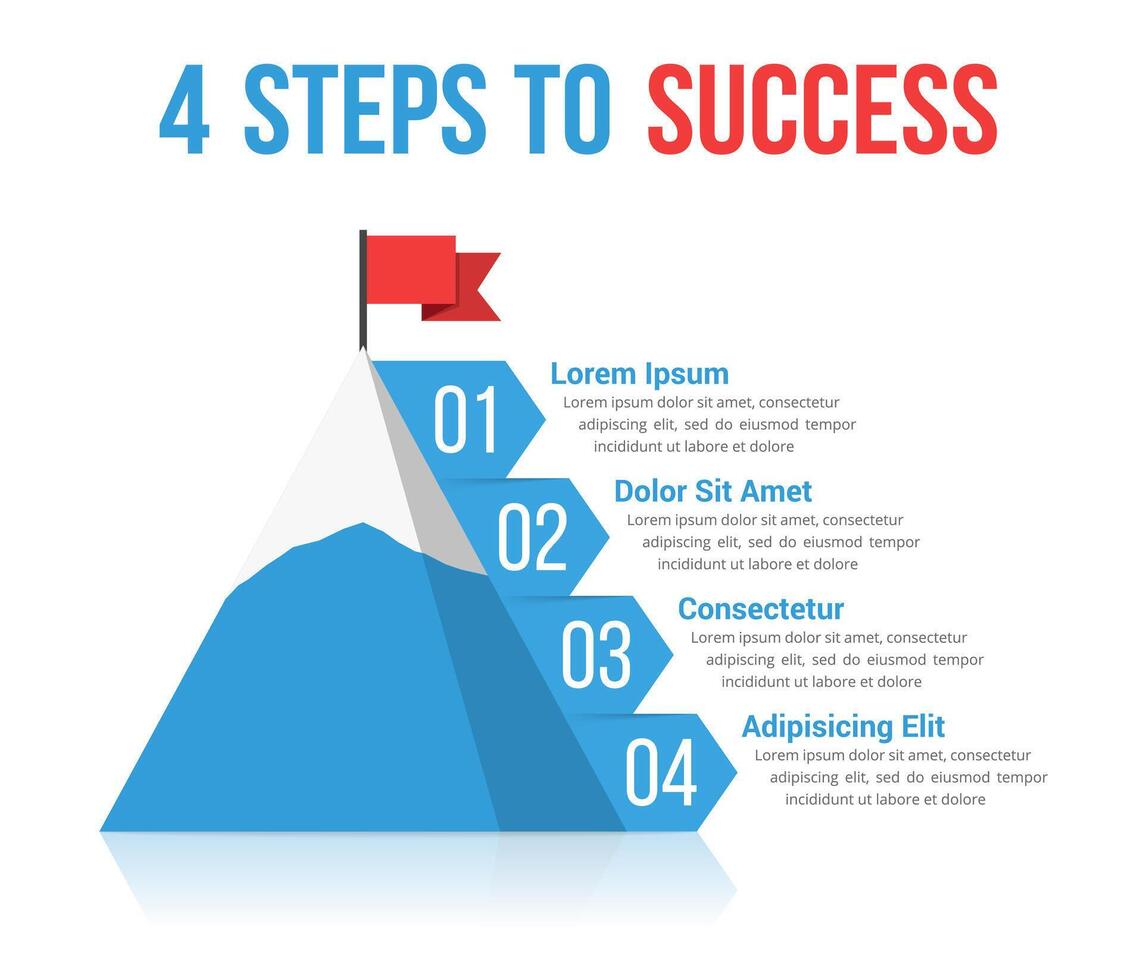 4 STEPS TO SUCCESS

01
Lorem Ipsum
Lorem ipsum dolor sit amet, consectetur adipiscing elit, sed do eiusmod tempor incididunt ut labore et dolore

02
Dolor Sit Amet
Lorem ipsum dolor sit amet, consectetur adipiscing elit, sed do eiusmod tempor incididunt ut labore et dolore

03
Consectetur
Lorem ipsum dolor sit amet, consectetur adipiscing elit, sed do eiusmod tempor incididunt ut labore et dolore

04
Adipisicing Elit
Lorem ipsum dolor sit amet, consectetur adipiscing elit, sed do eiusmod tempor incididunt ut labore et dolore