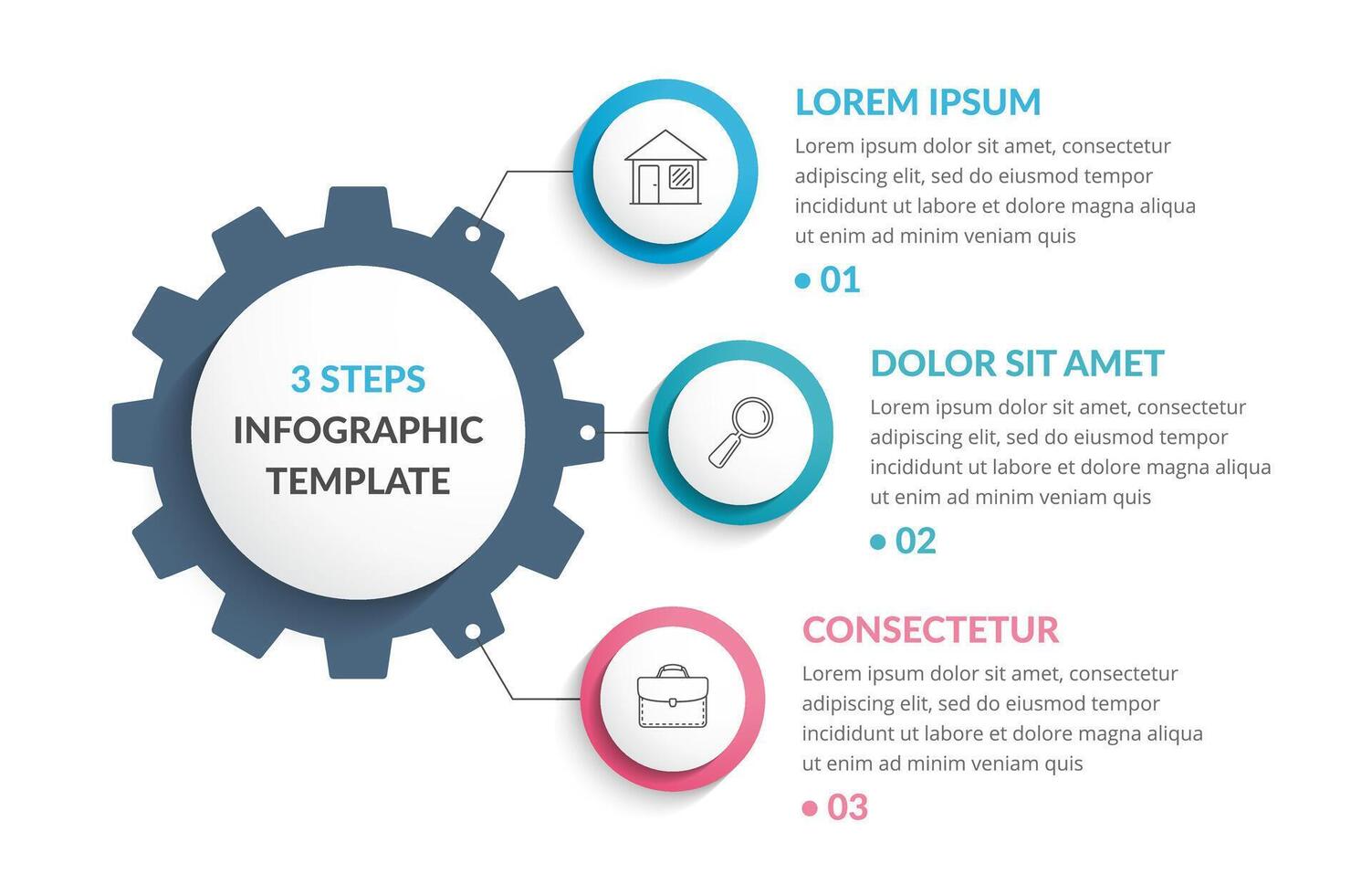 3 STEPS
INFOGRAPHIC
TEMPLATE

LOREM IPSUM
Lorem ipsum dolor sit amet, consectetur adipiscing elit, sed do eiusmod tempor incididunt ut labore et dolore magna aliqua ut enim ad minim veniam quis

01

DOLOR SIT AMET
Lorem ipsum dolor sit amet, consectetur adipiscing elit, sed do eiusmod tempor incididunt ut labore et dolore magna aliqua ut enim ad minim veniam quis

02

CONSECTETUR
Lorem ipsum dolor sit amet, consectetur adipiscing elit, sed do eiusmod tempor incididunt ut labore et dolore magna aliqua ut enim ad minim veniam quis

03