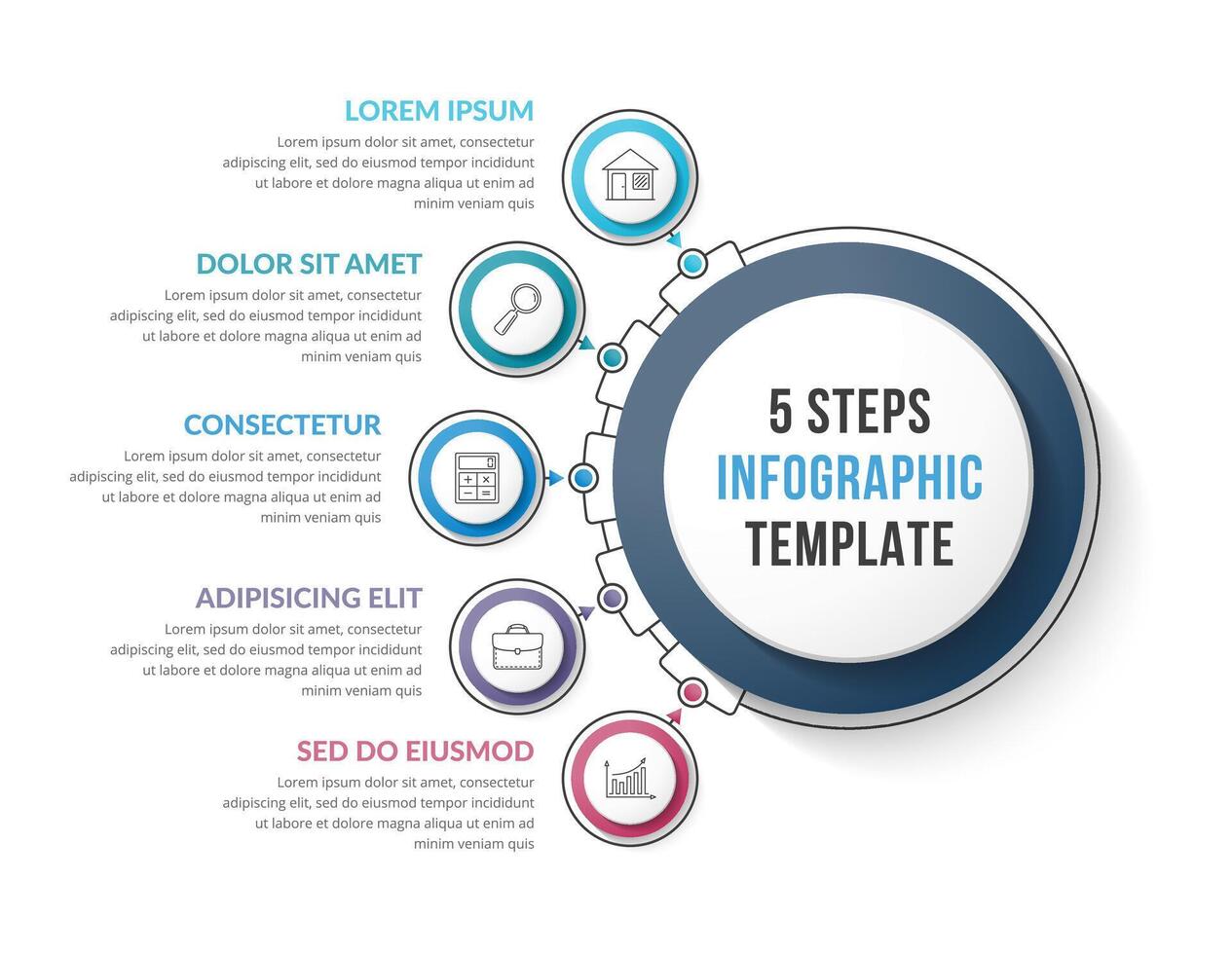 LOREM IPSUM
Lorem ipsum dolor sit amet, consectetur adipiscing elit, sed do eiusmod tempor incididunt ut labore et dolore magna aliqua ut enim ad minim veniam quis

DOLOR SIT AMET
Lorem ipsum dolor sit amet, consectetur adipiscing elit, sed do eiusmod tempor incididunt ut labore et dolore magna aliqua ut enim ad minim veniam quis

CONSECTETUR
Lorem ipsum dolor sit amet, consectetur adipiscing elit, sed do eiusmod tempor incididunt ut labore et dolore magna aliqua ut enim ad minim veniam quis

ADIPISICING ELIT
Lorem ipsum dolor sit amet, consectetur adipiscing elit, sed do eiusmod tempor incididunt ut labore et dolore magna aliqua ut enim ad minim veniam quis

SED DO EIUSMOD
Lorem ipsum dolor sit amet, consectetur adipiscing elit, sed do eiusmod tempor incididunt ut labore et dolore magna aliqua ut enim ad minim veniam quis

5 STEPS
INFOGRAPHIC
TEMPLATE