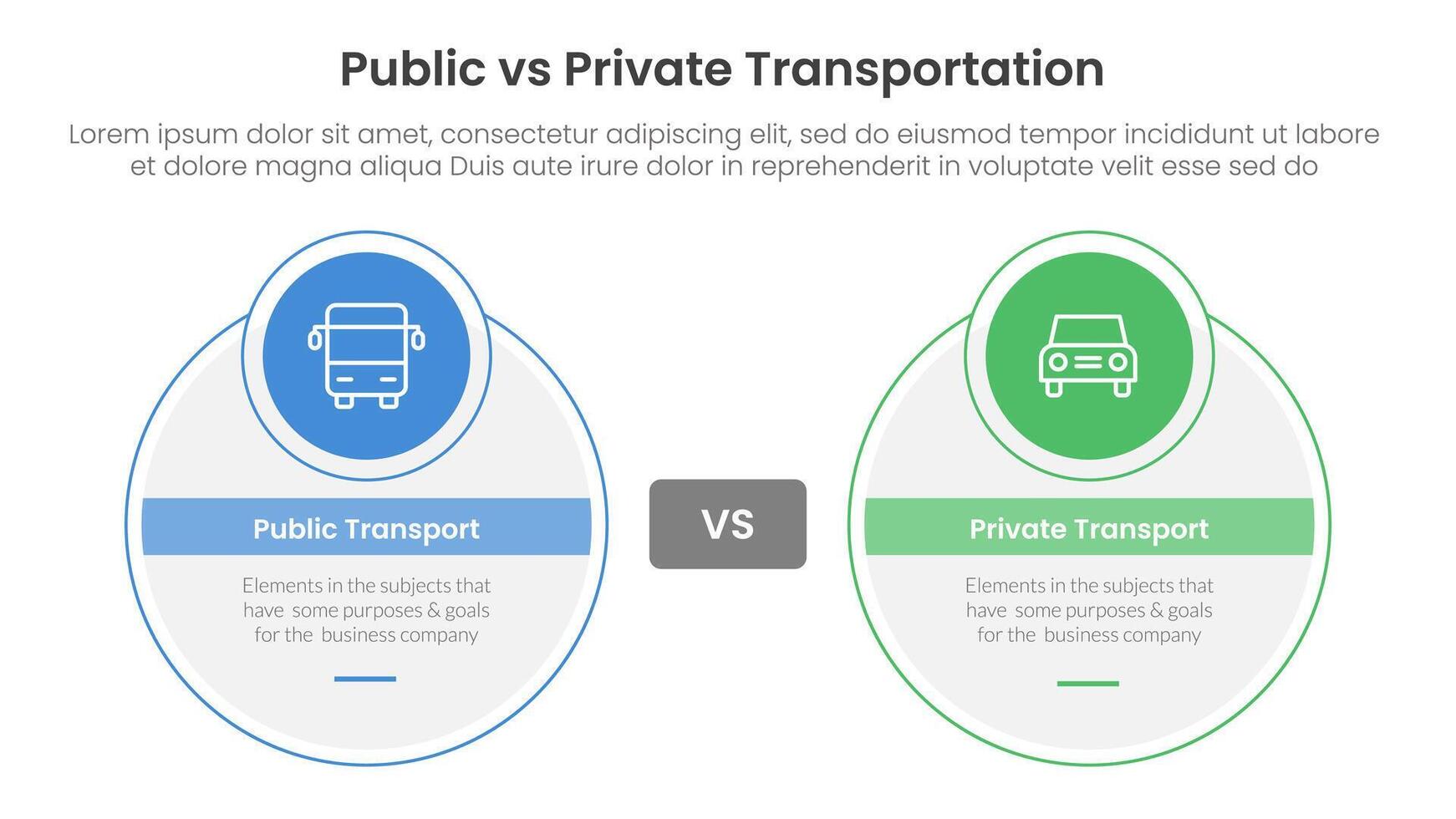 Public vs Private Transportation

Lorem ipsum dolor sit amet, consectetur adipiscing elit, sed do eiusmod tempor incididunt ut labore et dolore magna aliqua Duis aute irure dolor in reprehenderit in voluptate velit esse sed do

Public Transport

Elements in the subjects that have some purposes & goals for the business company

VS

Private Transport

Elements in the subjects that have some purposes & goals for the business company