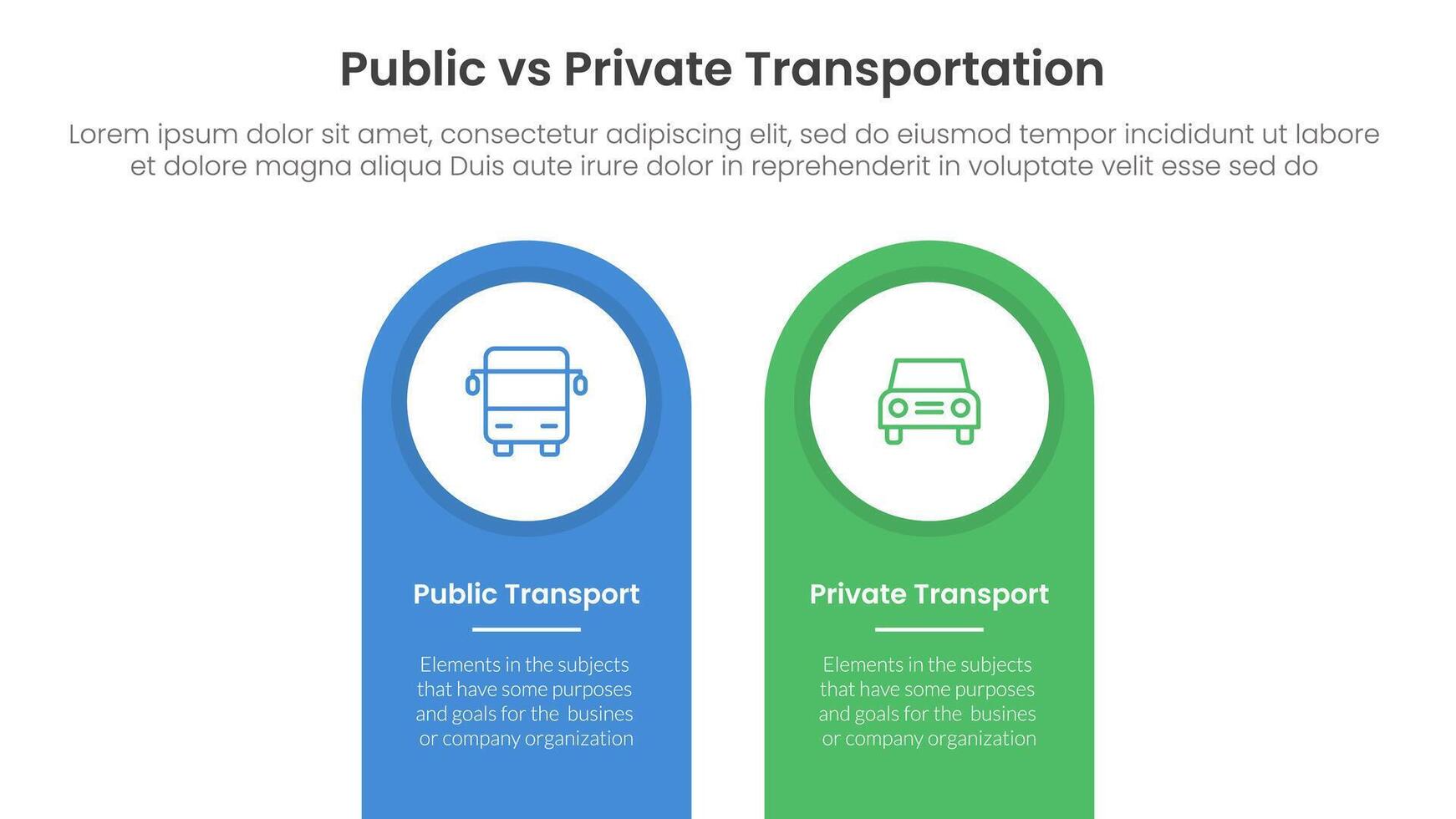 Public vs Private Transportation

Lorem ipsum dolor sit amet, consectetur adipiscing elit, sed do eiusmod tempor incididunt ut labore et dolore magna aliqua Duis aute irure dolor in reprehenderit in voluptate velit esse sed do

Public Transport

Elements in the subjects that have some purposes and goals for the busines or company organization

Private Transport

Elements in the subjects that have some purposes and goals for the busines or company organization