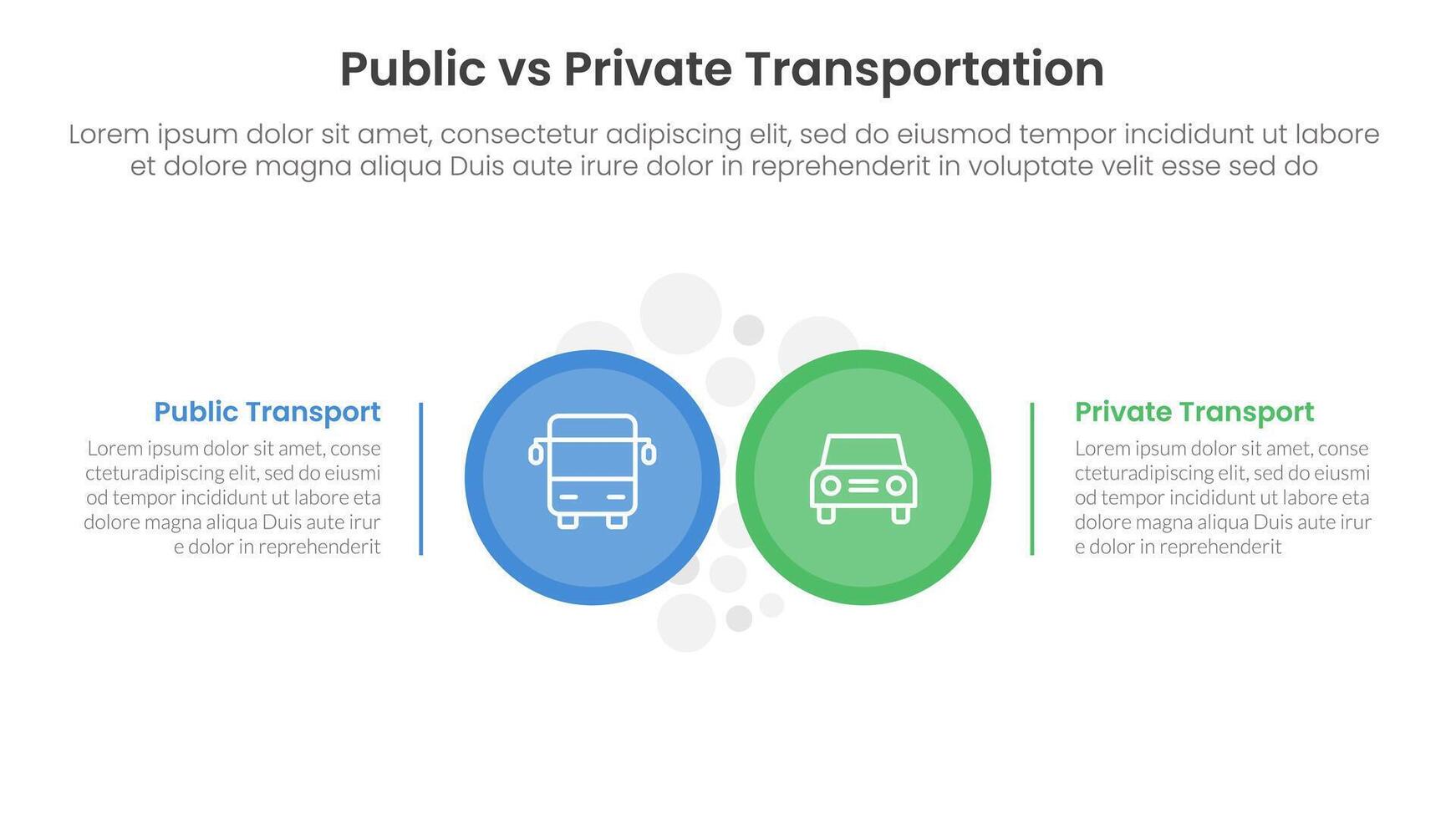 Public vs Private Transportation

Lorem ipsum dolor sit amet, consectetur adipiscing elit, sed do eiusmod tempor incididunt ut labore et dolore magna aliqua Duis aute irure dolor in reprehenderit in voluptate velit esse sed do

Public Transport

Lorem ipsum dolor sit amet, conse cteturadipiscing elit, sed do eiusmi od tempor incididunt ut labore eta dolore magna aliqua Duis aute irur e dolor in reprehenderit

Private Transport

Lorem ipsum dolor sit amet, conse cteturadipiscing elit, sed do eiusmi od tempor incididunt ut labore eta dolore magna aliqua Duis aute irur e dolor in reprehenderit