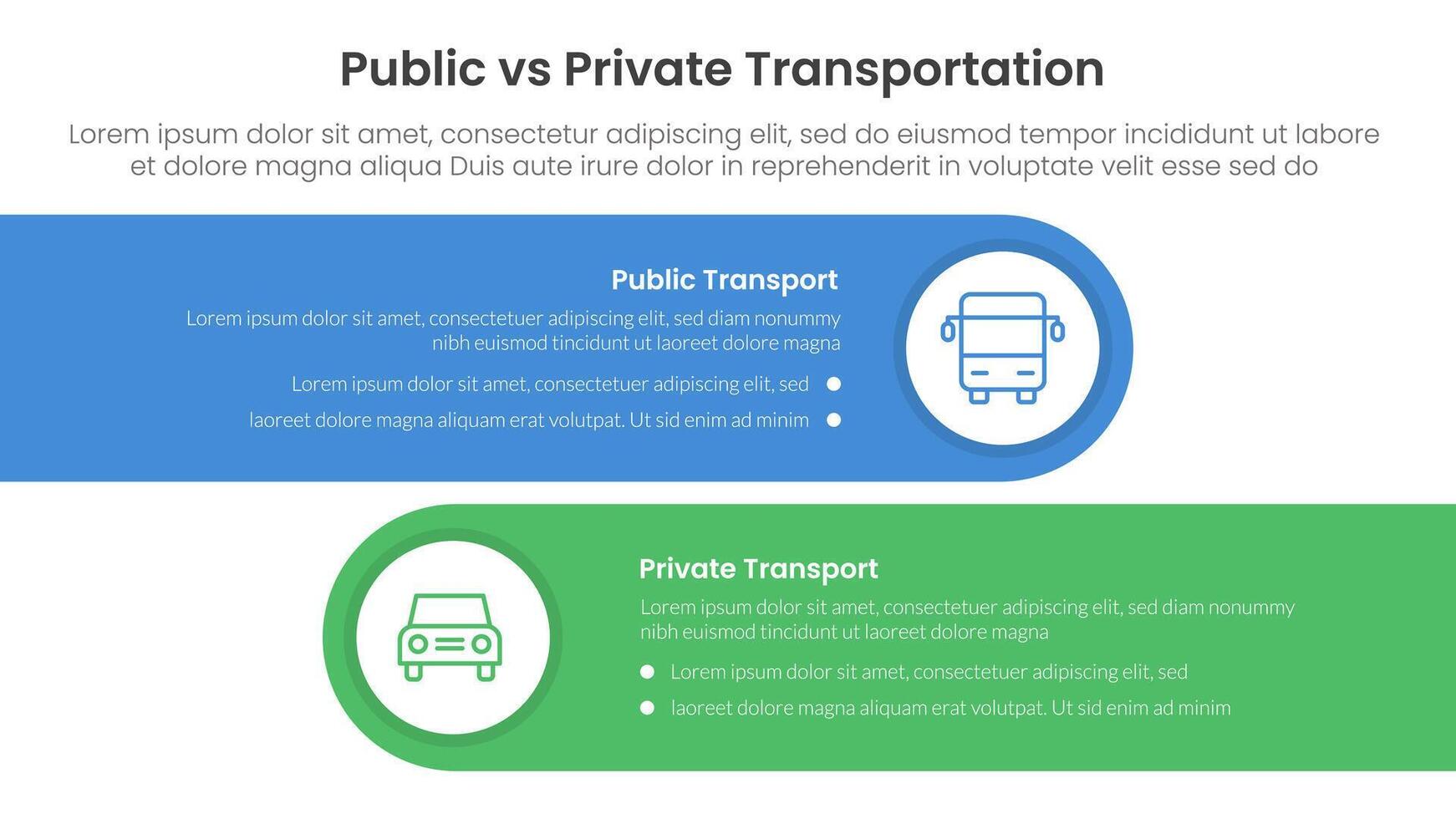 Public vs Private Transportation

Lorem ipsum dolor sit amet, consectetur adipiscing elit, sed do eiusmod tempor incididunt ut labore et dolore magna aliqua Duis aute irure dolor in reprehenderit in voluptate velit esse sed do

Public Transport

Lorem ipsum dolor sit amet, consectetuer adipiscing elit, sed diam nonummy nibh euismod tincidunt ut laoreet dolore magna

Lorem ipsum dolor sit amet, consectetuer adipiscing elit, sed

laoreet dolore magna aliquam erat volutpat. Ut sid enim ad minim

Private Transport

Lorem ipsum dolor sit amet, consectetuer adipiscing elit, sed diam nonummy nibh euismod tincidunt ut laoreet dolore magna

Lorem ipsum dolor sit amet, consectetuer adipiscing elit, sed

laoreet dolore magna aliquam erat volutpat. Ut sid enim ad minim