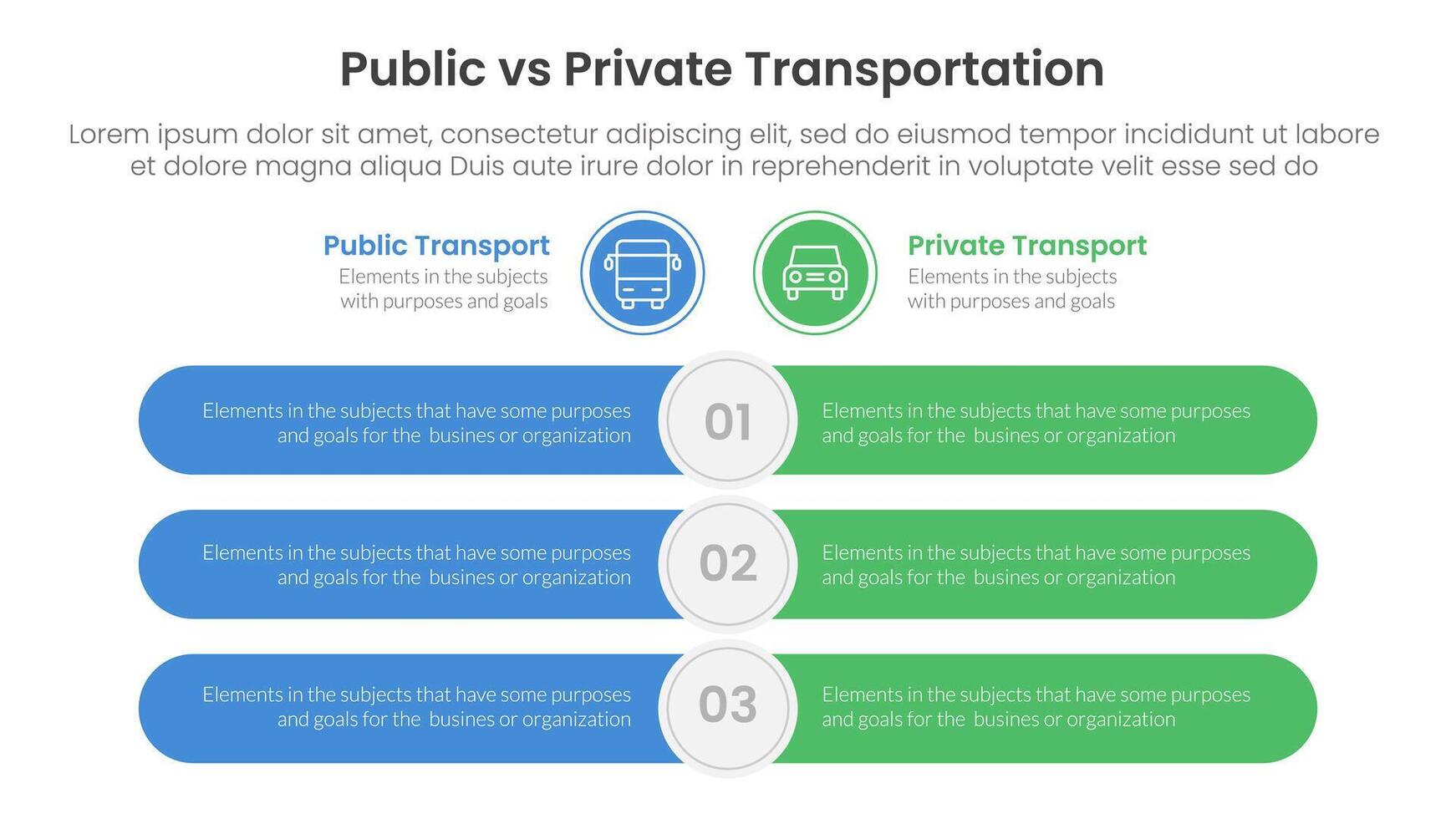 Public vs Private Transportation

Lorem ipsum dolor sit amet, consectetur adipiscing elit, sed do eiusmod tempor incididunt ut labore et dolore magna aliqua Duis aute irure dolor in reprehenderit in voluptate velit esse sed do

Public Transport
Elements in the subjects with purposes and goals

Private Transport
Elements in the subjects with purposes and goals

Elements in the subjects that have some purposes and goals for the busines or organization

01

Elements in the subjects that have some purposes and goals for the busines or organization

Elements in the subjects that have some purposes and goals for the busines or organization

02

Elements in the subjects that have some purposes and goals for the busines or organization

Elements in the subjects that have some purposes and goals for the busines or organization

03

Elements in the subjects that have some purposes and goals for the busines or organization