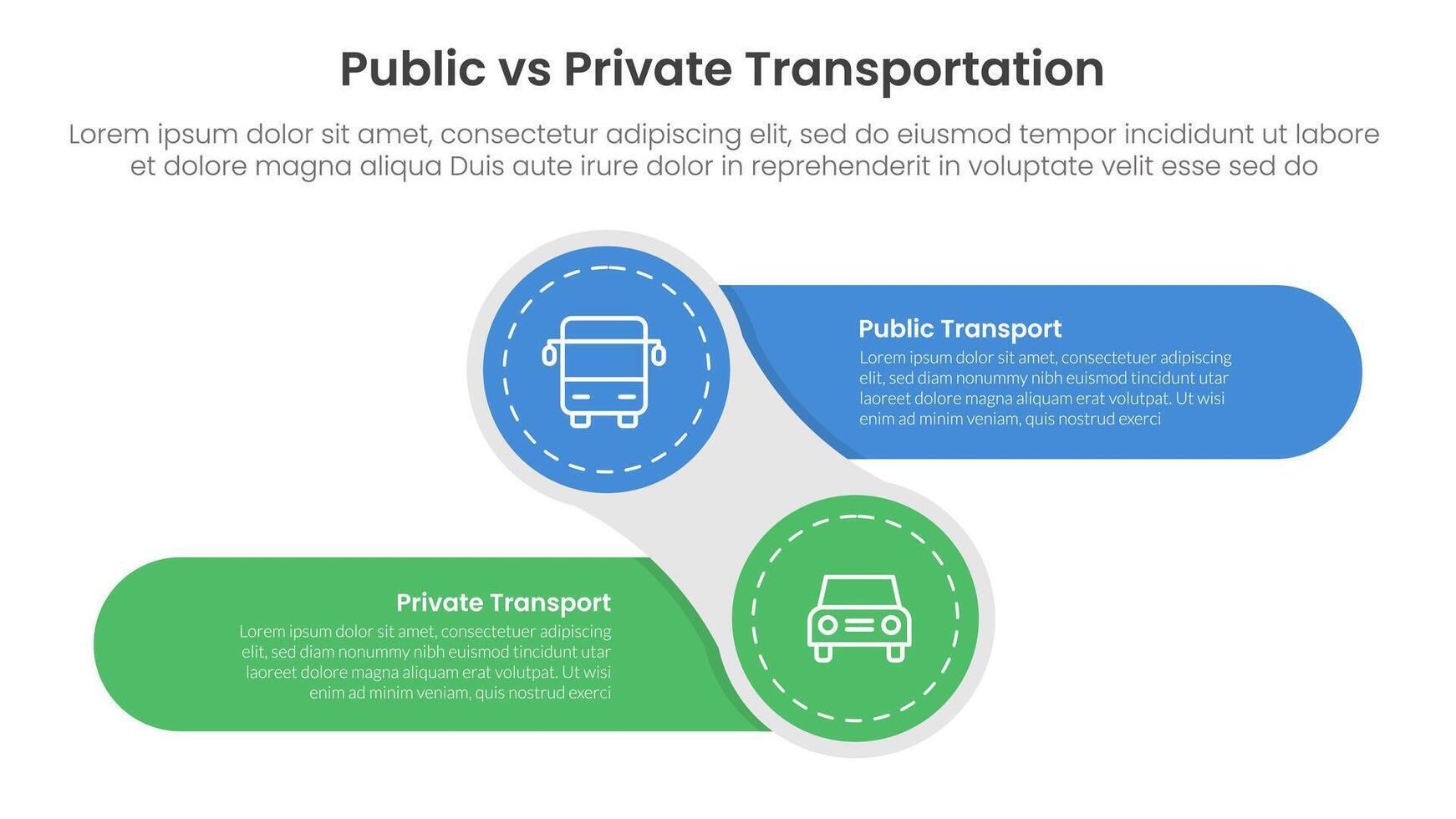 Public vs Private Transportation

Lorem ipsum dolor sit amet, consectetur adipiscing elit, sed do eiusmod tempor incididunt ut labore et dolore magna aliqua Duis aute irure dolor in reprehenderit in voluptate velit esse sed do

Public Transport

Lorem ipsum dolor sit amet, consectetuer adipiscing elit, sed diam nonummy nibh euismod tincidunt utar laoreet dolore magna aliquam erat volutpat. Ut wisi enim ad minim veniam, quis nostrud exerci

Private Transport

Lorem ipsum dolor sit amet, consectetuer adipiscing elit, sed diam nonummy nibh euismod tincidunt utar laoreet dolore magna aliquam erat volutpat. Ut wisi enim ad minim veniam, quis nostrud exerci