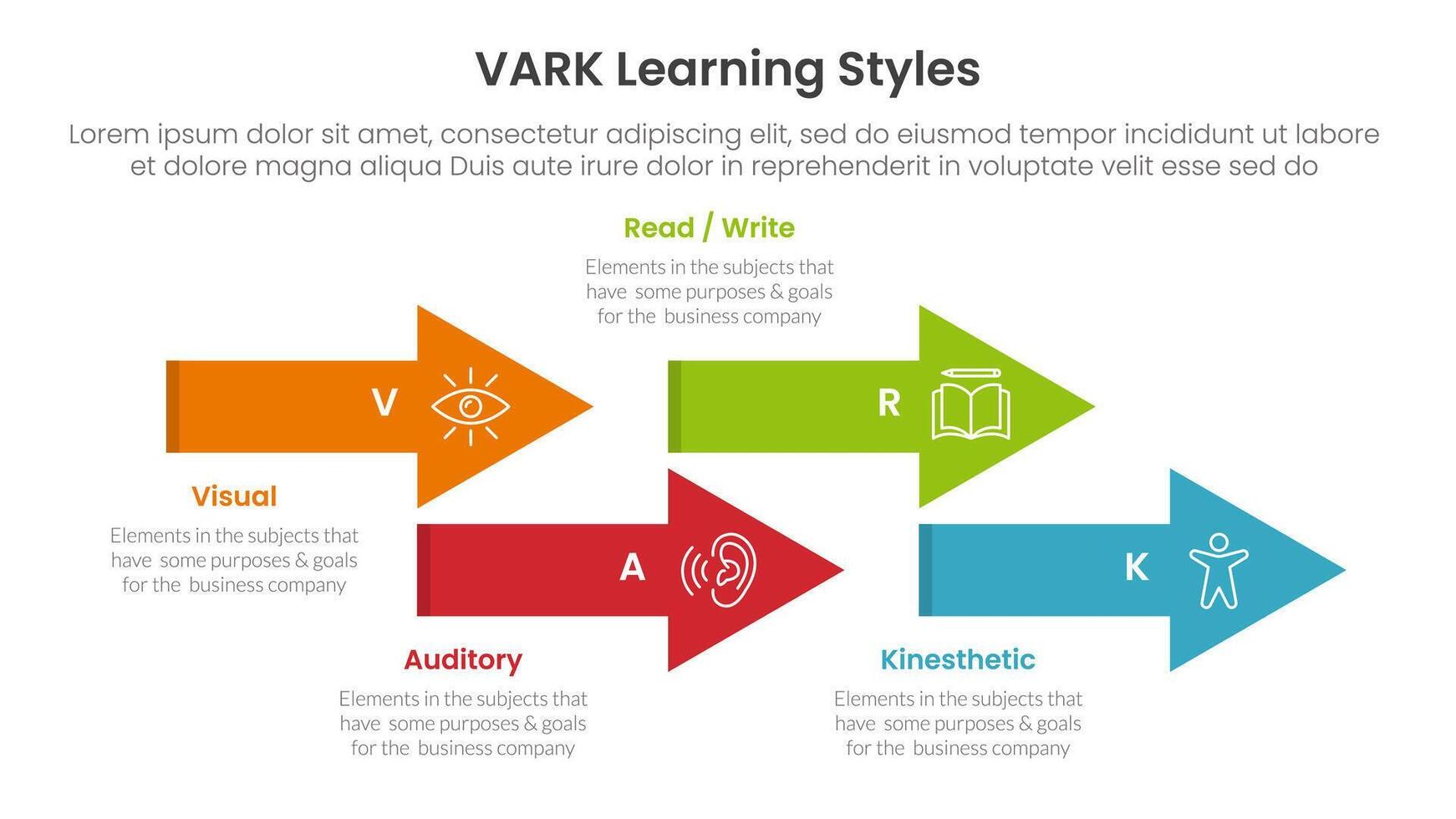 VARK Learning Styles

Lorem ipsum dolor sit amet, consectetur adipiscing elit, sed do eiusmod tempor incididunt ut labore et dolore magna aliqua Duis aute irure dolor in reprehenderit in voluptate velit esse sed do

Read / Write

Elements in the subjects that have some purposes & goals for the business company

V

R

Visual

Elements in the subjects that have some purposes & goals for the business company

A

K

Auditory

Elements in the subjects that have some purposes & goals for the business company

Kinesthetic

Elements in the subjects that have some purposes & goals for the business company