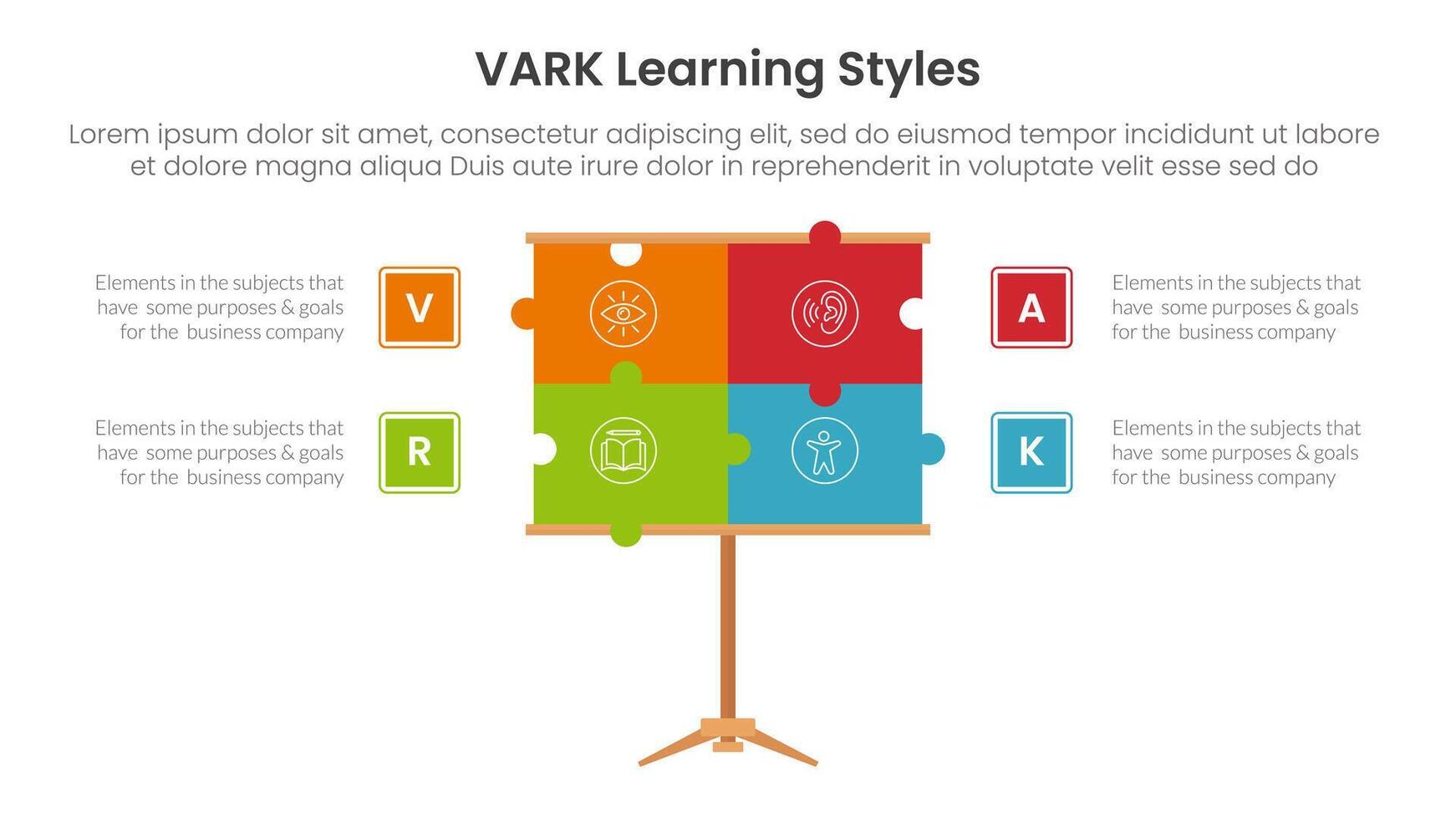 VARK Learning Styles

Lorem ipsum dolor sit amet, consectetur adipiscing elit, sed do eiusmod tempor incididunt ut labore et dolore magna aliqua Duis aute irure dolor in reprehenderit in voluptate velit esse sed do

Elements in the subjects that have some purposes & goals for the business company

V

A

Elements in the subjects that have some purposes & goals for the business company

Elements in the subjects that have some purposes & goals for the business company

R

K

Elements in the subjects that have some purposes & goals for the business company