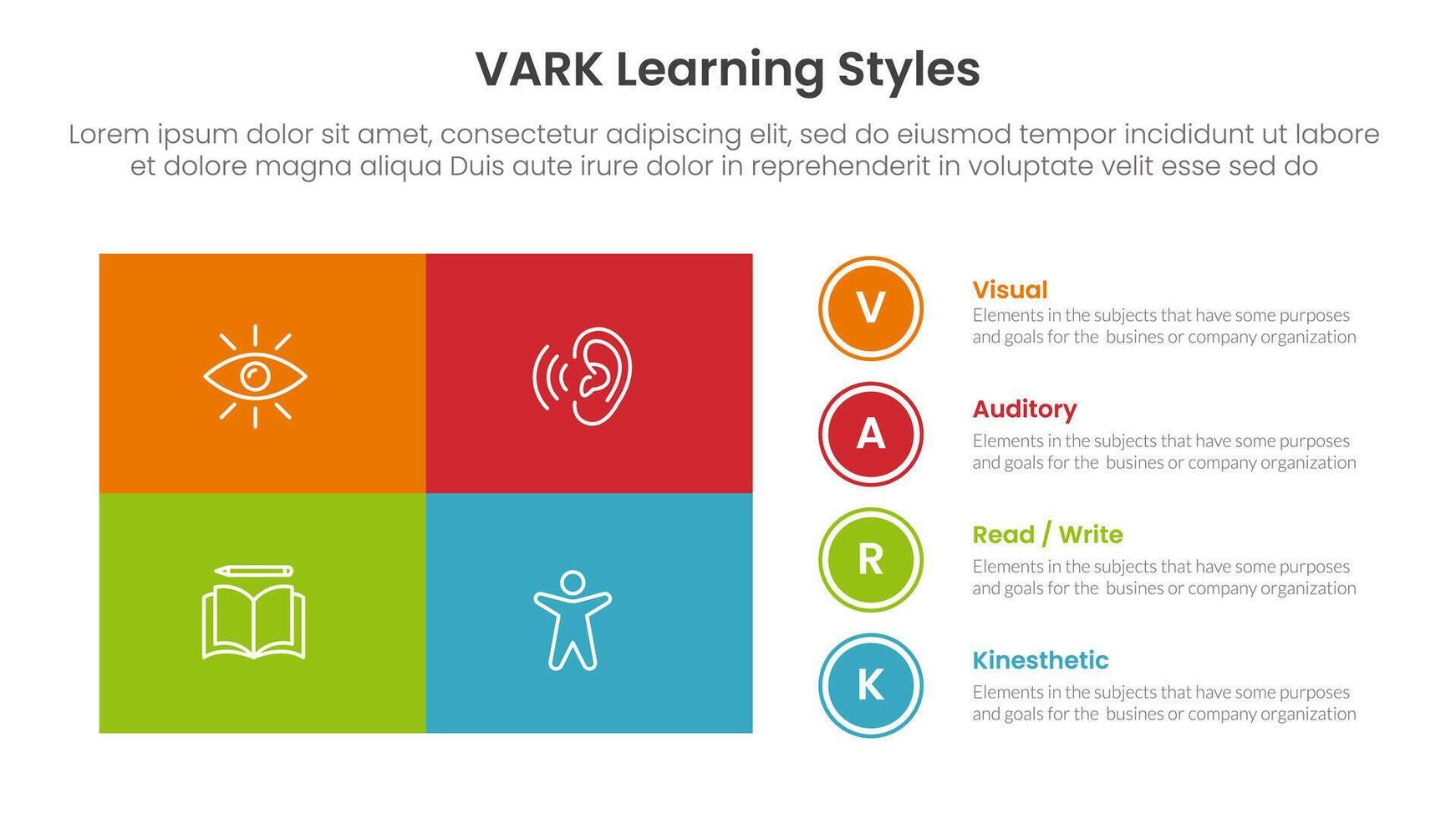 VARK Learning Styles

Lorem ipsum dolor sit amet, consectetur adipiscing elit, sed do eiusmod tempor incididunt ut labore et dolore magna aliqua Duis aute irure dolor in reprehenderit in voluptate velit esse sed do

V

Visual
Elements in the subjects that have some purposes and goals for the busines or company organization

A

Auditory
Elements in the subjects that have some purposes and goals for the busines or company organization

R

Read / Write
Elements in the subjects that have some purposes and goals for the busines or company organization

K

Kinesthetic
Elements in the subjects that have some purposes and goals for the busines or company organization