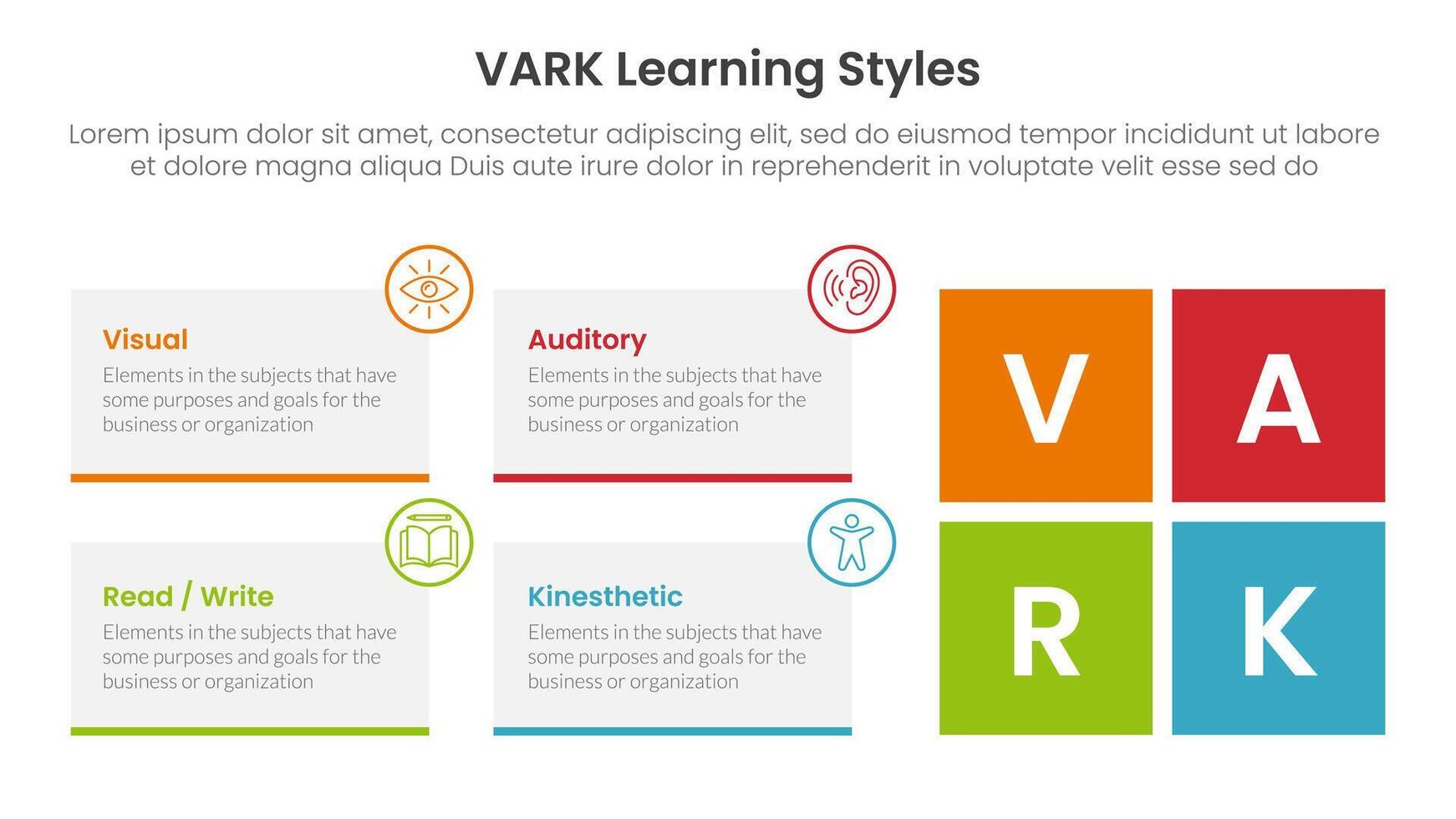 VARK Learning Styles

Lorem ipsum dolor sit amet, consectetur adipiscing elit, sed do eiusmod tempor incididunt ut labore et dolore magna aliqua Duis aute irure dolor in reprehenderit in voluptate velit esse sed do

Visual
Elements in the subjects that have some purposes and goals for the business or organization

Auditory
Elements in the subjects that have some purposes and goals for the business or organization

Read / Write
Elements in the subjects that have some purposes and goals for the business or organization

Kinesthetic
Elements in the subjects that have some purposes and goals for the business or organization

V A
R K