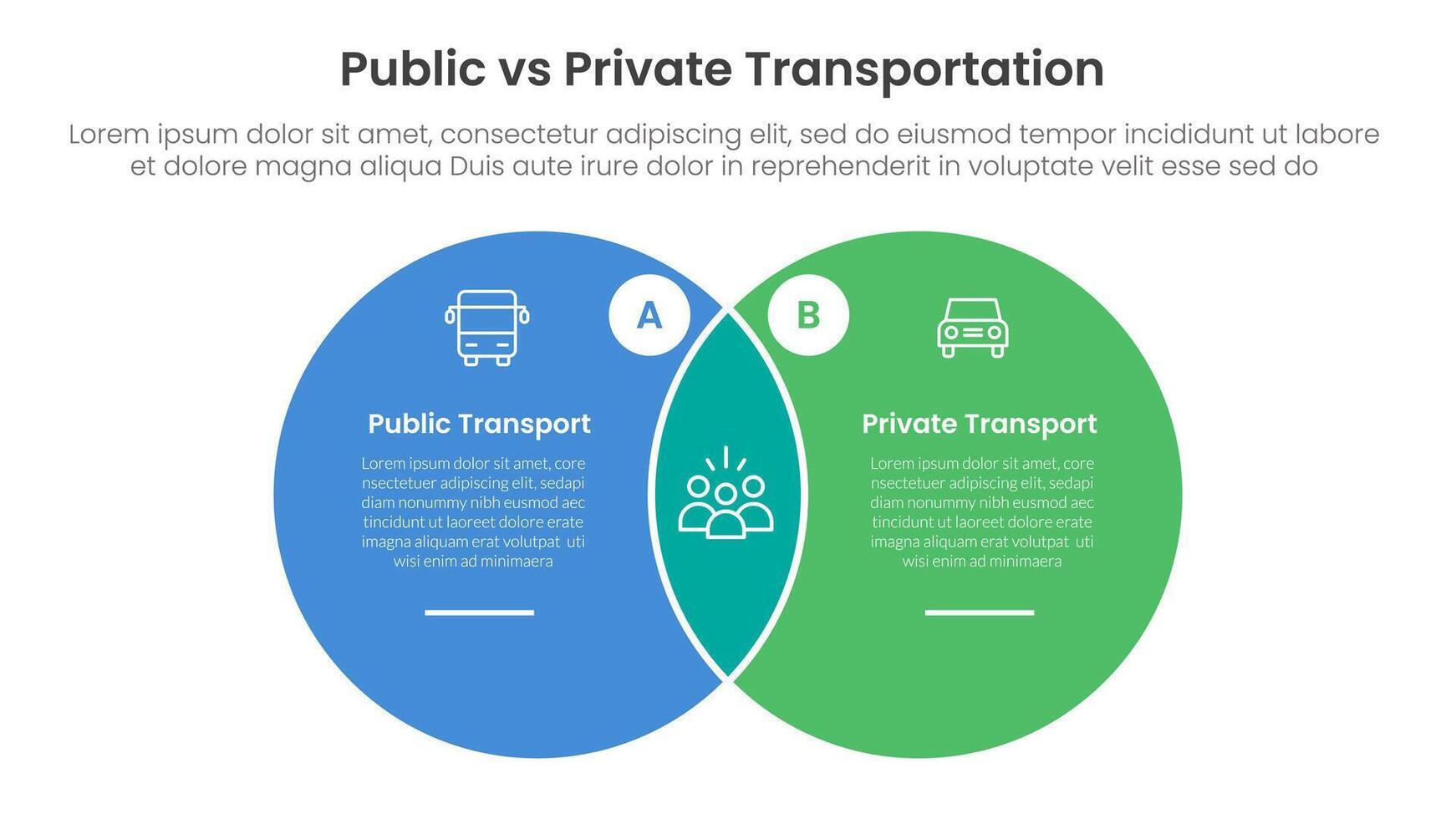 Public vs Private Transportation

Lorem ipsum dolor sit amet, consectetur adipiscing elit, sed do eiusmod tempor incididunt ut labore et dolore magna aliqua Duis aute irure dolor in reprehenderit in voluptate velit esse sed do

A

Public Transport

Lorem ipsum dolor sit amet, core nsectetuer adipiscing elit, sedapi diam nonummy nibh eusmod aec tincidunt ut laoreet dolore erate imagna aliquam erat volutpat uti wisi enim ad minimaera

B

Private Transport

Lorem ipsum dolor sit amet, core nsectetuer adipiscing elit, sedapi diam nonummy nibh eusmod aec tincidunt ut laoreet dolore erate imagna aliquam erat volutpat uti wisi enim ad minimaera