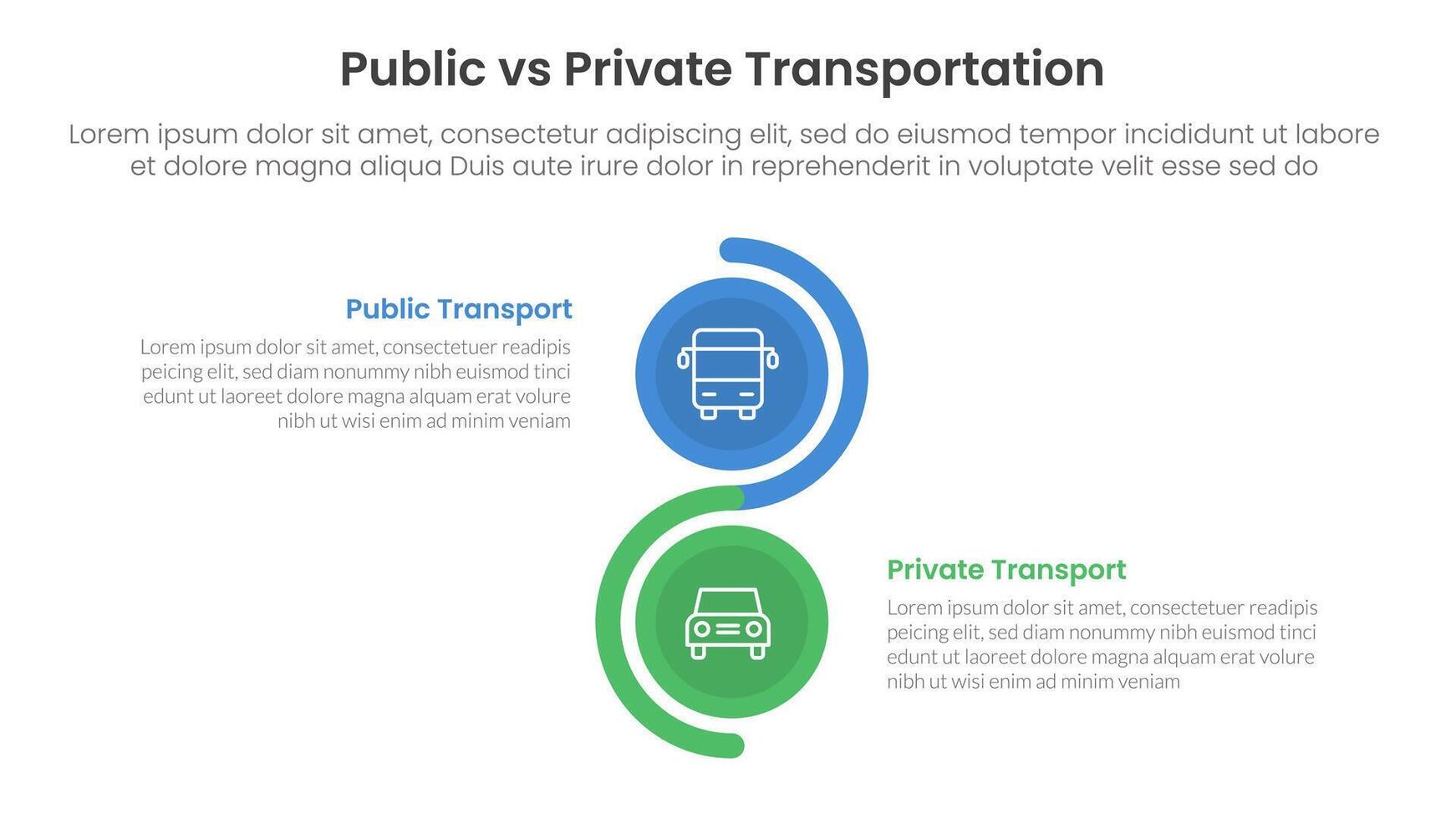 Public vs Private Transportation

Lorem ipsum dolor sit amet, consectetur adipiscing elit, sed do eiusmod tempor incididunt ut labore et dolore magna aliqua Duis aute irure dolor in reprehenderit in voluptate velit esse sed do

Public Transport

Lorem ipsum dolor sit amet, consectetuer readipis peicing elit, sed diam nonummy nibh euismod tinci edunt ut laoreet dolore magna alquam erat volure nibh ut wisi enim ad minim veniam

Private Transport

Lorem ipsum dolor sit amet, consectetuer readipis peicing elit, sed diam nonummy nibh euismod tinci edunt ut laoreet dolore magna alquam erat volure nibh ut wisi enim ad minim veniam