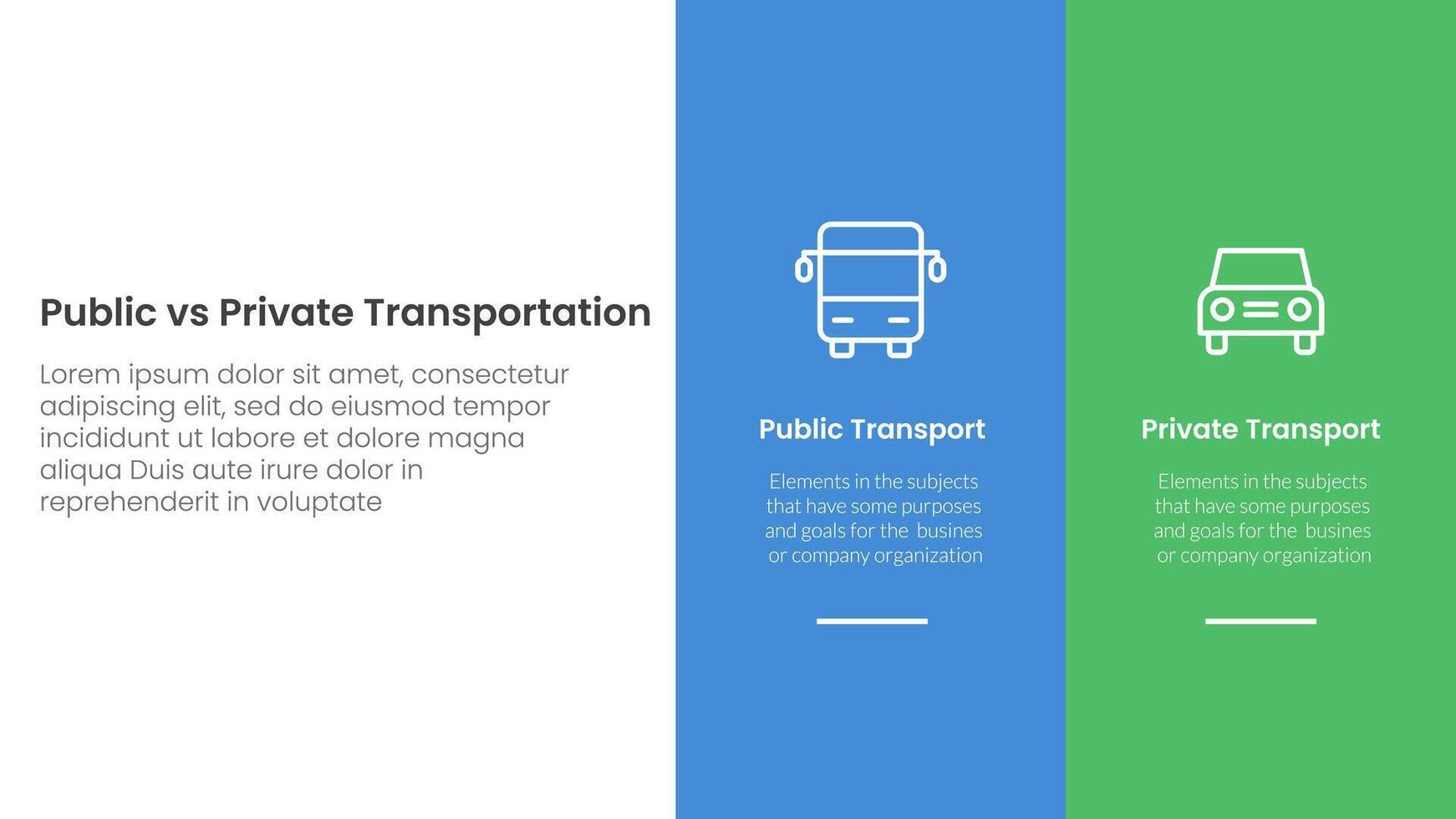 Public vs Private Transportation

Lorem ipsum dolor sit amet, consectetur adipiscing elit, sed do eiusmod tempor incididunt ut labore et dolore magna aliqua Duis aute irure dolor in reprehenderit in voluptate

Public Transport

Elements in the subjects that have some purposes and goals for the busines or company organization

Private Transport

Elements in the subjects that have some purposes and goals for the busines or company organization