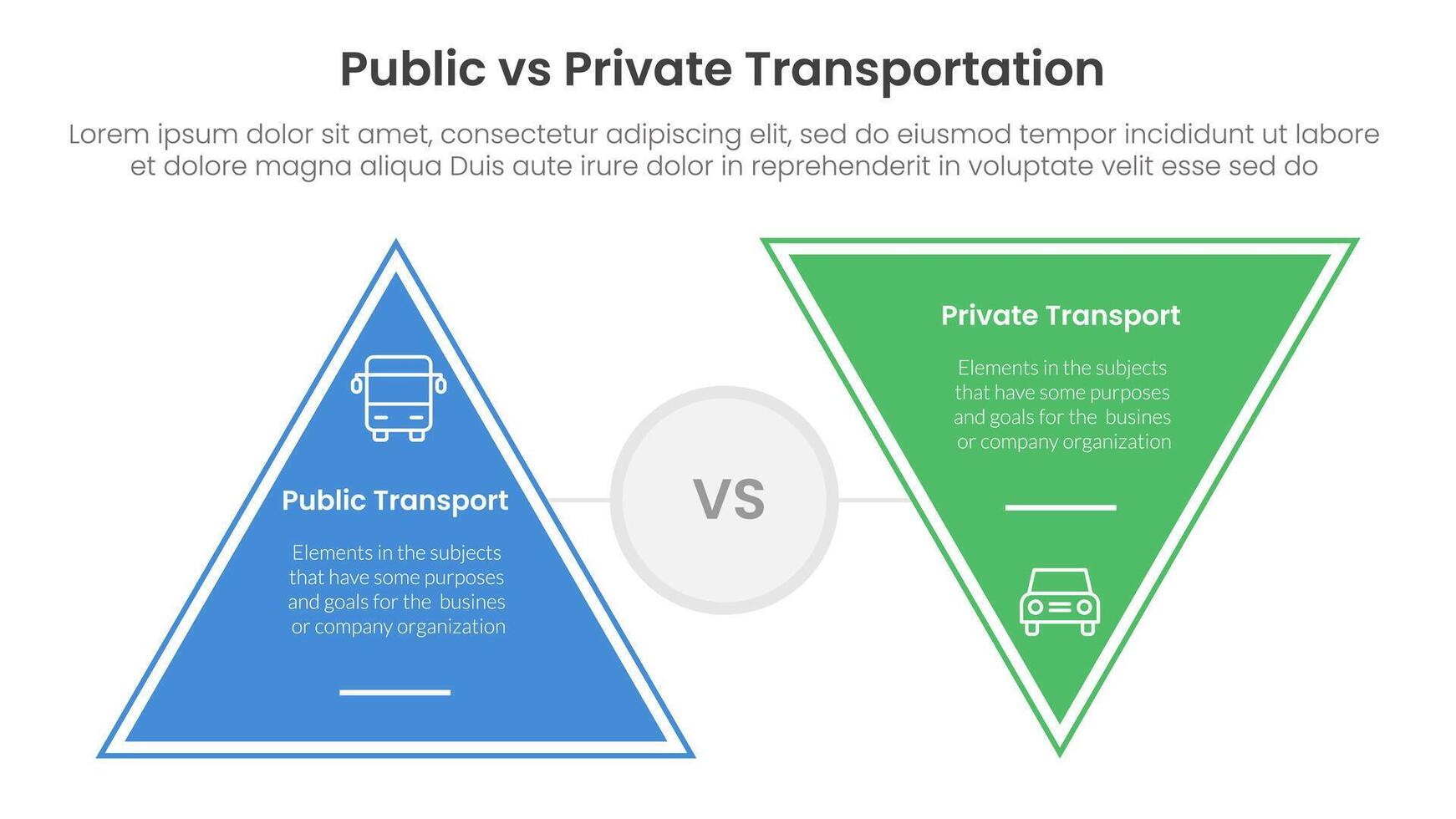 Public vs Private Transportation

Lorem ipsum dolor sit amet, consectetur adipiscing elit, sed do eiusmod tempor incididunt ut labore et dolore magna aliqua Duis aute irure dolor in reprehenderit in voluptate velit esse sed do

Public Transport

Elements in the subjects that have some purposes and goals for the busines or company organization

VS

Private Transport

Elements in the subjects that have some purposes and goals for the busines or company organization