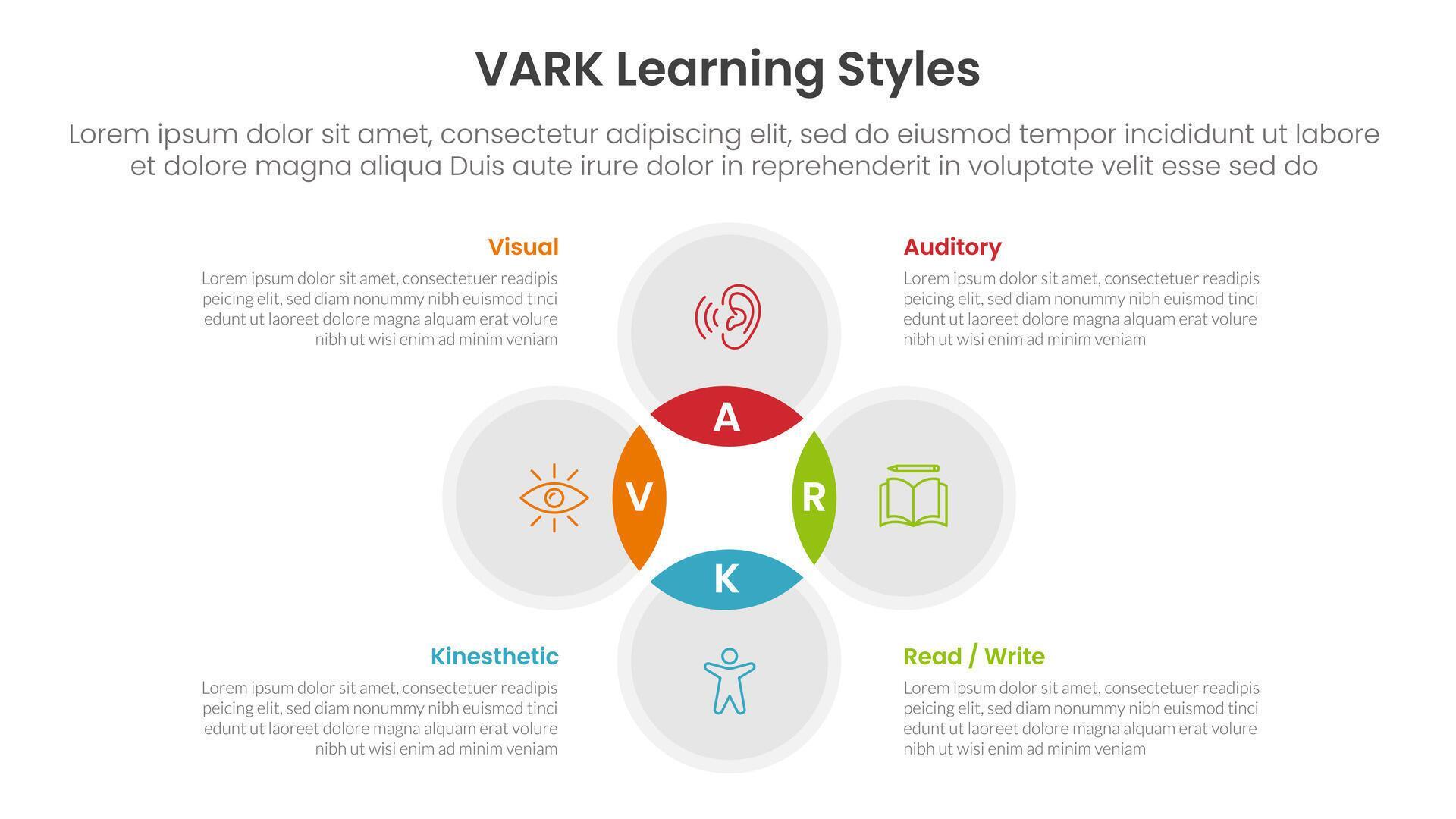 VARK Learning Styles

Lorem ipsum dolor sit amet, consectetur adipiscing elit, sed do eiusmod tempor incididunt ut labore et dolore magna aliqua Duis aute irure dolor in reprehenderit in voluptate velit esse sed do

Visual

Lorem ipsum dolor sit amet, consectetuer readipis peicing elit, sed diam nonummy nibh euismod tinci edunt ut laoreet dolore magna alquam erat volure nibh ut wisi enim ad minim veniam

Auditory

Lorem ipsum dolor sit amet, consectetuer readipis peicing elit, sed diam nonummy nibh euismod tinci edunt ut laoreet dolore magna alquam erat volure nibh ut wisi enim ad minim veniam

A

V

R

K

Kinesthetic

Lorem ipsum dolor sit amet, consectetuer readipis peicing elit, sed diam nonummy nibh euismod tinci edunt ut laoreet dolore magna alquam erat volure nibh ut wisi enim ad minim veniam

Read / Write

Lorem ipsum dolor sit amet, consectetuer readipis peicing elit, sed diam nonummy nibh euismod tinci edunt ut laoreet dolore magna alquam erat volure nibh ut wisi enim ad minim veniam