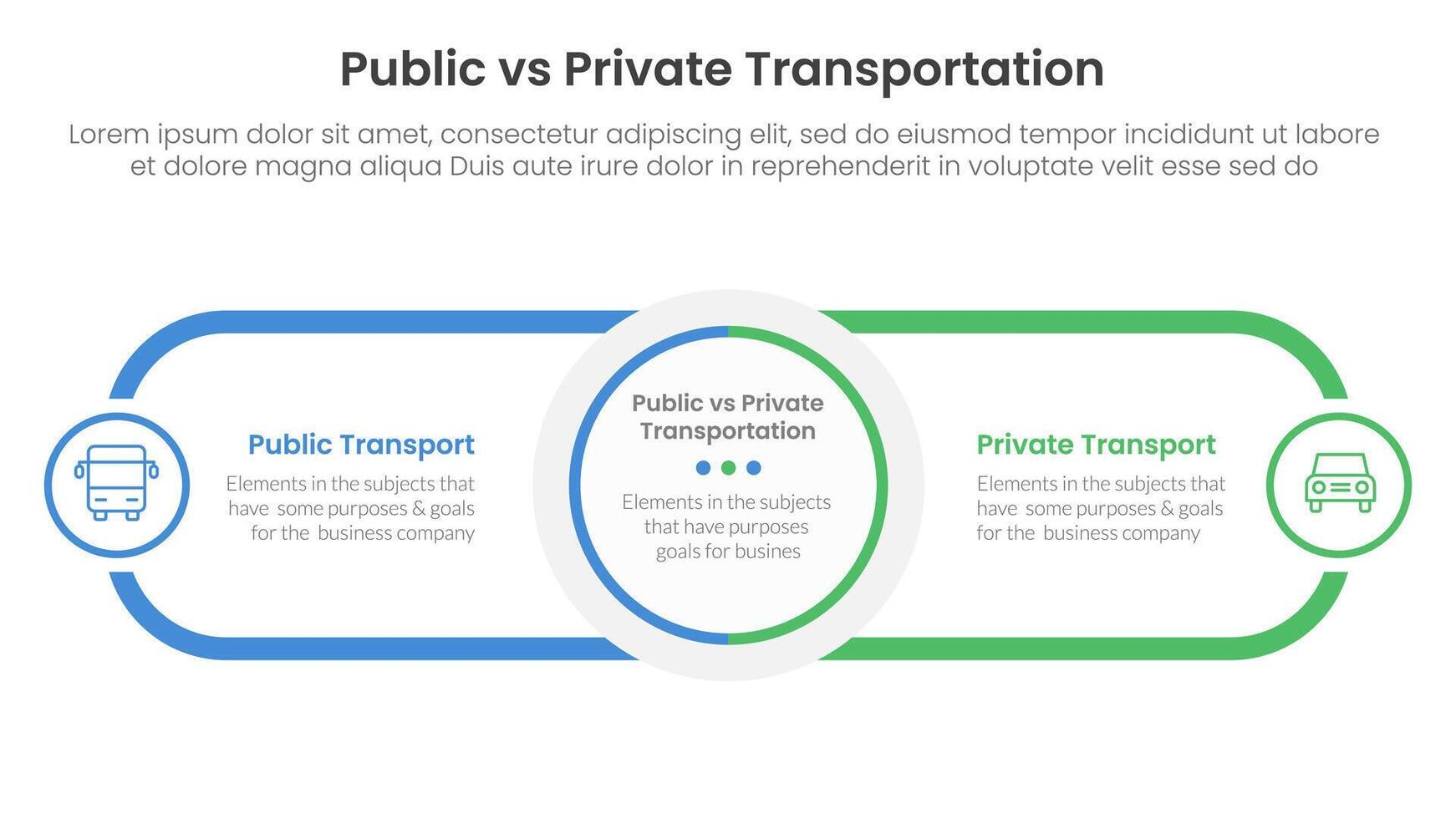 Public vs Private Transportation

Lorem ipsum dolor sit amet, consectetur adipiscing elit, sed do eiusmod tempor incididunt ut labore et dolore magna aliqua Duis aute irure dolor in reprehenderit in voluptate velit esse sed do

Public Transport

Elements in the subjects that have some purposes & goals for the business company

Public vs Private Transportation

Elements in the subjects that have purposes goals for busines

Private Transport

Elements in the subjects that have some purposes & goals for the business company