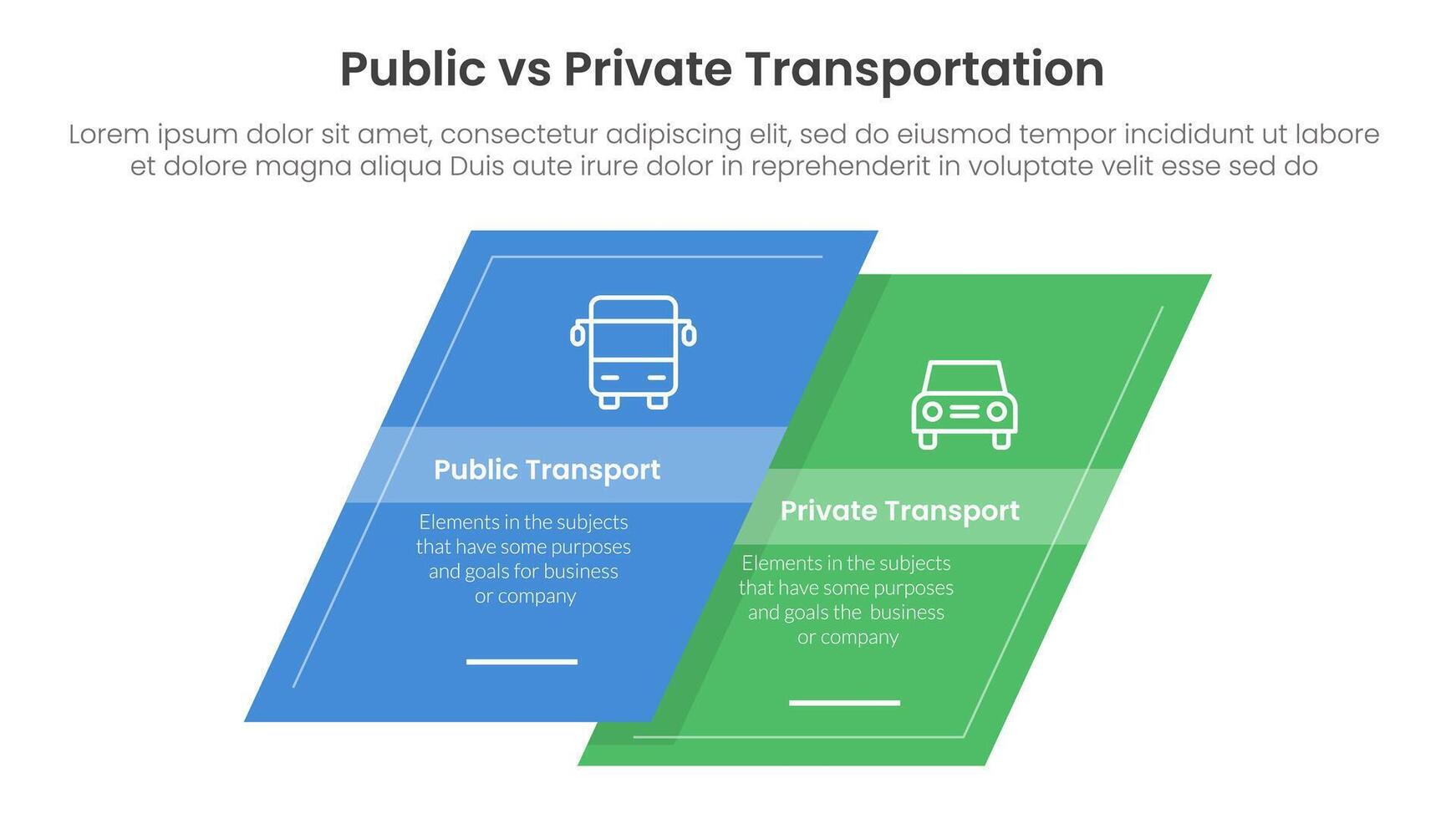 Public vs Private Transportation

Lorem ipsum dolor sit amet, consectetur adipiscing elit, sed do eiusmod tempor incididunt ut labore et dolore magna aliqua Duis aute irure dolor in reprehenderit in voluptate velit esse sed do

Public Transport

Elements in the subjects that have some purposes and goals for business or company

Private Transport

Elements in the subjects that have some purposes and goals the business or company