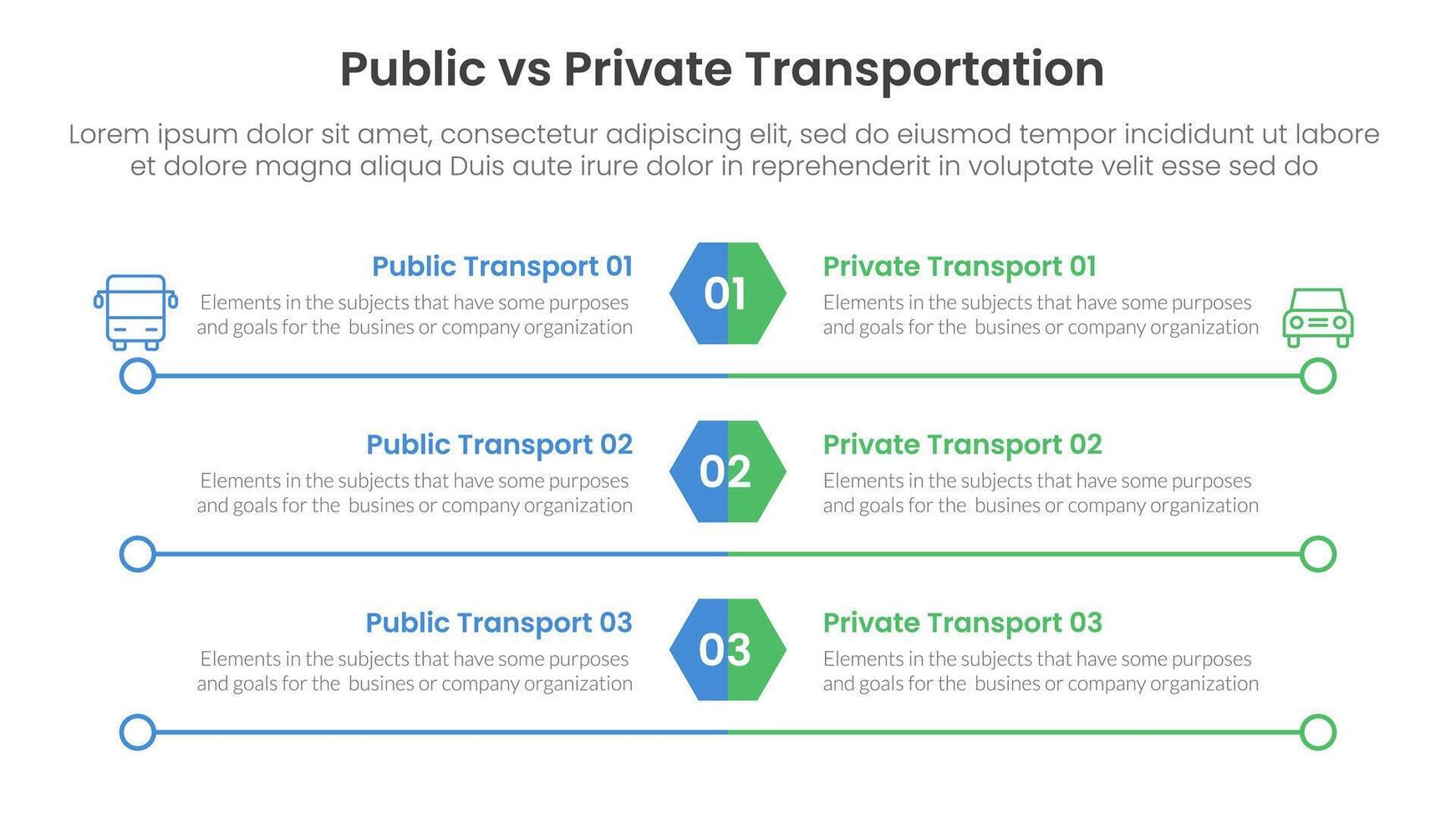 Public vs Private Transportation

Lorem ipsum dolor sit amet, consectetur adipiscing elit, sed do eiusmod tempor incididunt ut labore et dolore magna aliqua Duis aute irure dolor in reprehenderit in voluptate velit esse sed do

Public Transport 01
Elements in the subjects that have some purposes and goals for the busines or company organization

01

Private Transport 01
Elements in the subjects that have some purposes and goals for the busines or company organization

Public Transport 02
Elements in the subjects that have some purposes and goals for the busines or company organization

02

Private Transport 02
Elements in the subjects that have some purposes and goals for the busines or company organization

Public Transport 03
Elements in the subjects that have some purposes and goals for the busines or company organization

03

Private Transport 03
Elements in the subjects that have some purposes and goals for the busines or company organization