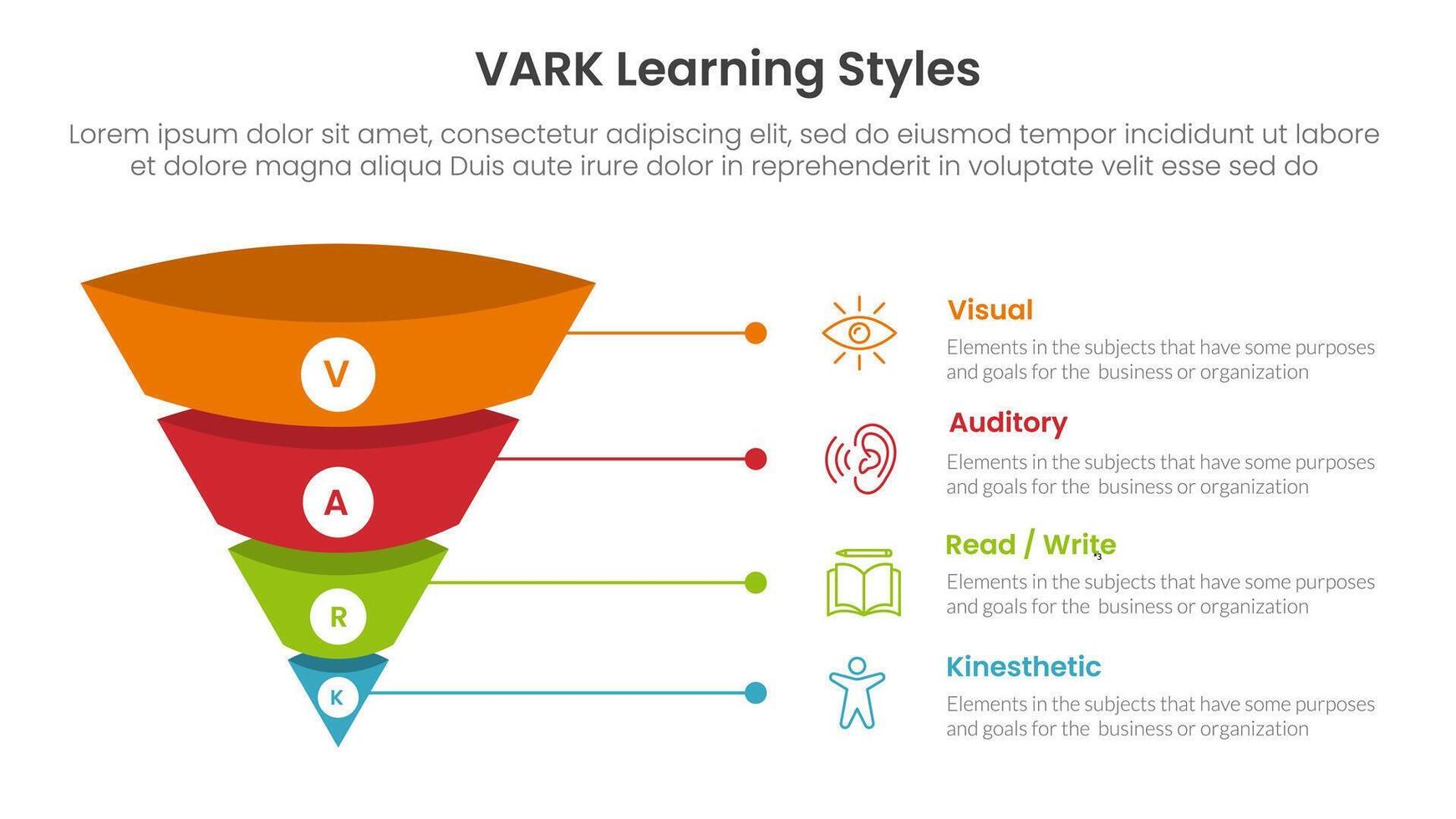 VARK Learning Styles

Lorem ipsum dolor sit amet, consectetur adipiscing elit, sed do eiusmod tempor incididunt ut labore et dolore magna aliqua Duis aute irure dolor in reprehenderit in voluptate velit esse sed do

V

A

R

K

Visual
Elements in the subjects that have some purposes and goals for the business or organization

Auditory
Elements in the subjects that have some purposes and goals for the business or organization

Read / Write
Elements in the subjects that have some purposes and goals for the business or organization

Kinesthetic
Elements in the subjects that have some purposes and goals for the business or organization