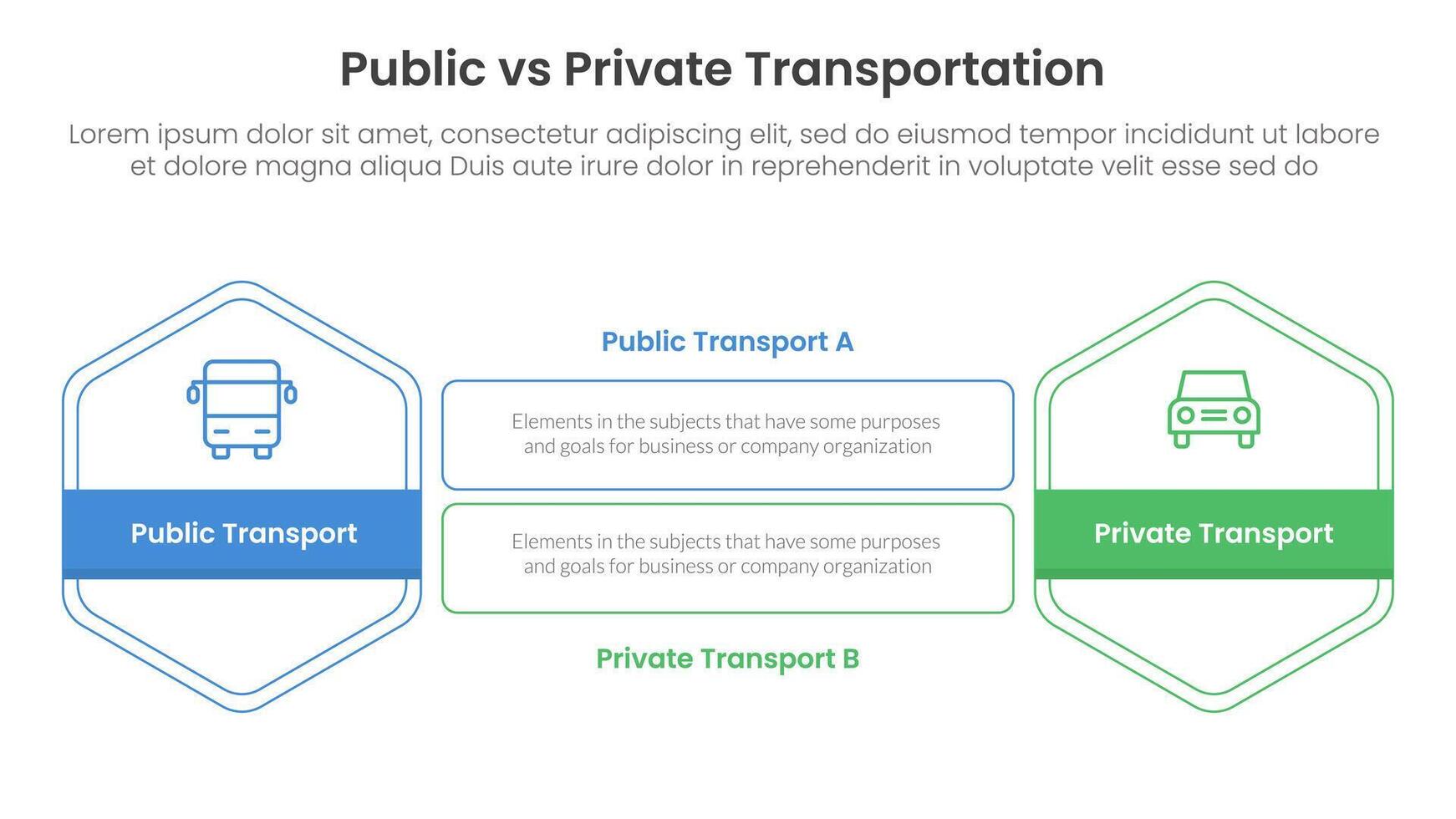 Public vs Private Transportation

Lorem ipsum dolor sit amet, consectetur adipiscing elit, sed do eiusmod tempor incididunt ut labore et dolore magna aliqua Duis aute irure dolor in reprehenderit in voluptate velit esse sed do

Public Transport

Public Transport A

Elements in the subjects that have some purposes and goals for business or company organization

Elements in the subjects that have some purposes and goals for business or company organization

Private Transport B

Private Transport