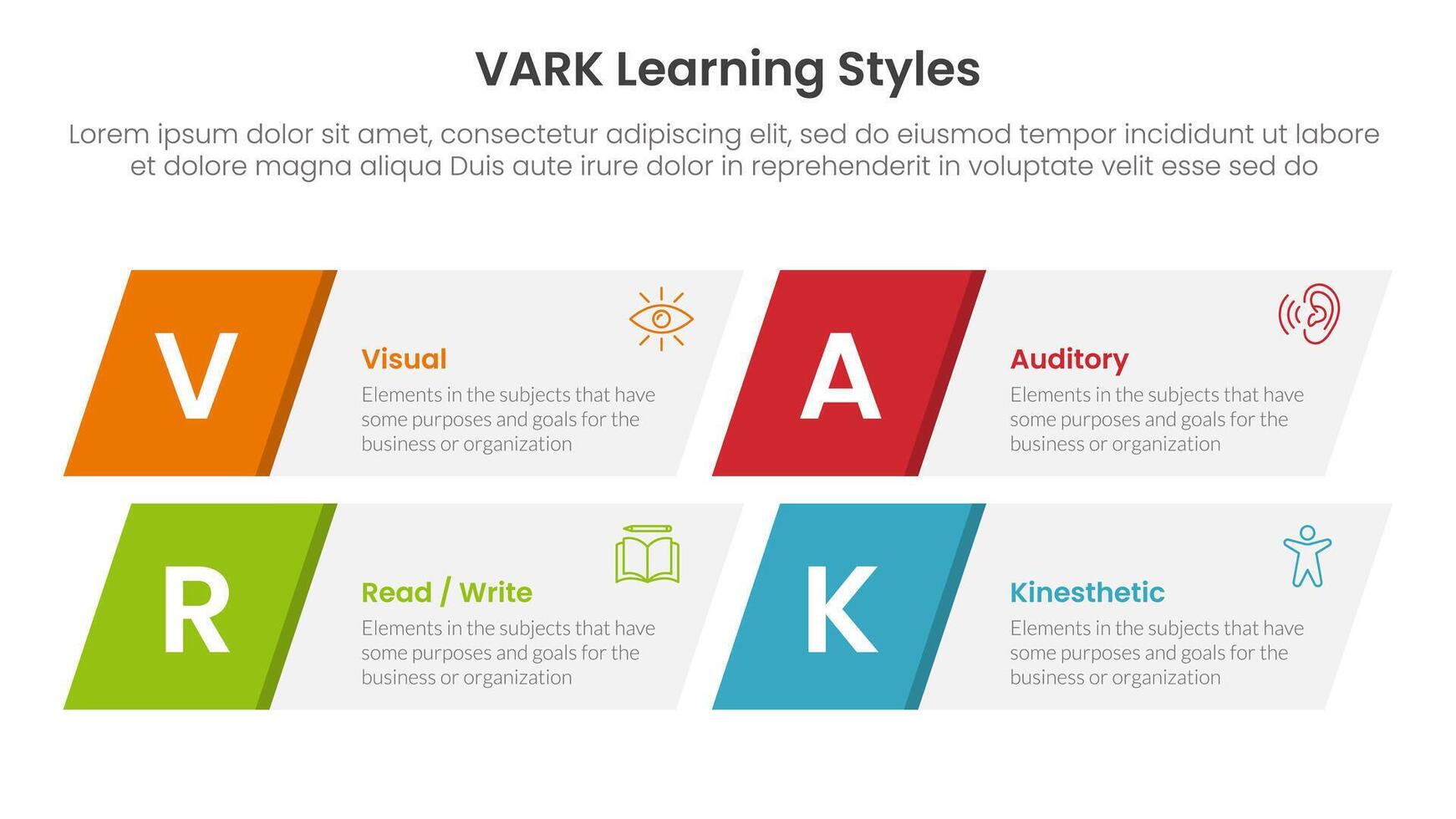 VARK Learning Styles

Lorem ipsum dolor sit amet, consectetur adipiscing elit, sed do eiusmod tempor incididunt ut labore et dolore magna aliqua Duis aute irure dolor in reprehenderit in voluptate velit esse sed do

V

Visual

Elements in the subjects that have some purposes and goals for the business or organization

A

Auditory

Elements in the subjects that have some purposes and goals for the business or organization

R

Read / Write

Elements in the subjects that have some purposes and goals for the business or organization

K

Kinesthetic

Elements in the subjects that have some purposes and goals for the business or organization