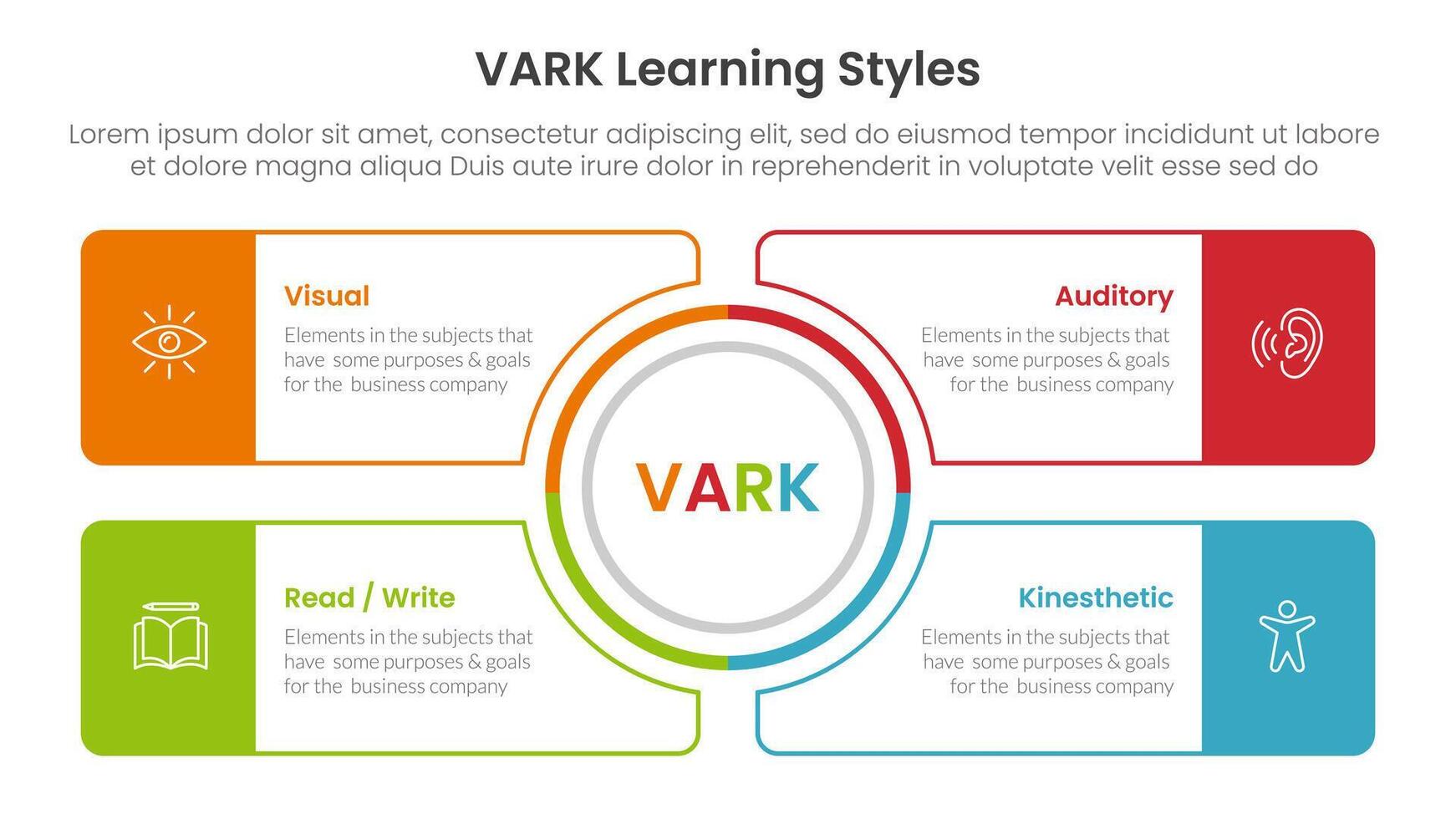 VARK Learning Styles

Lorem ipsum dolor sit amet, consectetur adipiscing elit, sed do eiusmod tempor incididunt ut labore et dolore magna aliqua Duis aute irure dolor in reprehenderit in voluptate velit esse sed do

Visual

Elements in the subjects that have some purposes & goals for the business company

Auditory

Elements in the subjects that have some purposes & goals for the business company

VARK

Read / Write

Elements in the subjects that have some purposes & goals for the business company

Kinesthetic

Elements in the subjects that have some purposes & goals for the business company