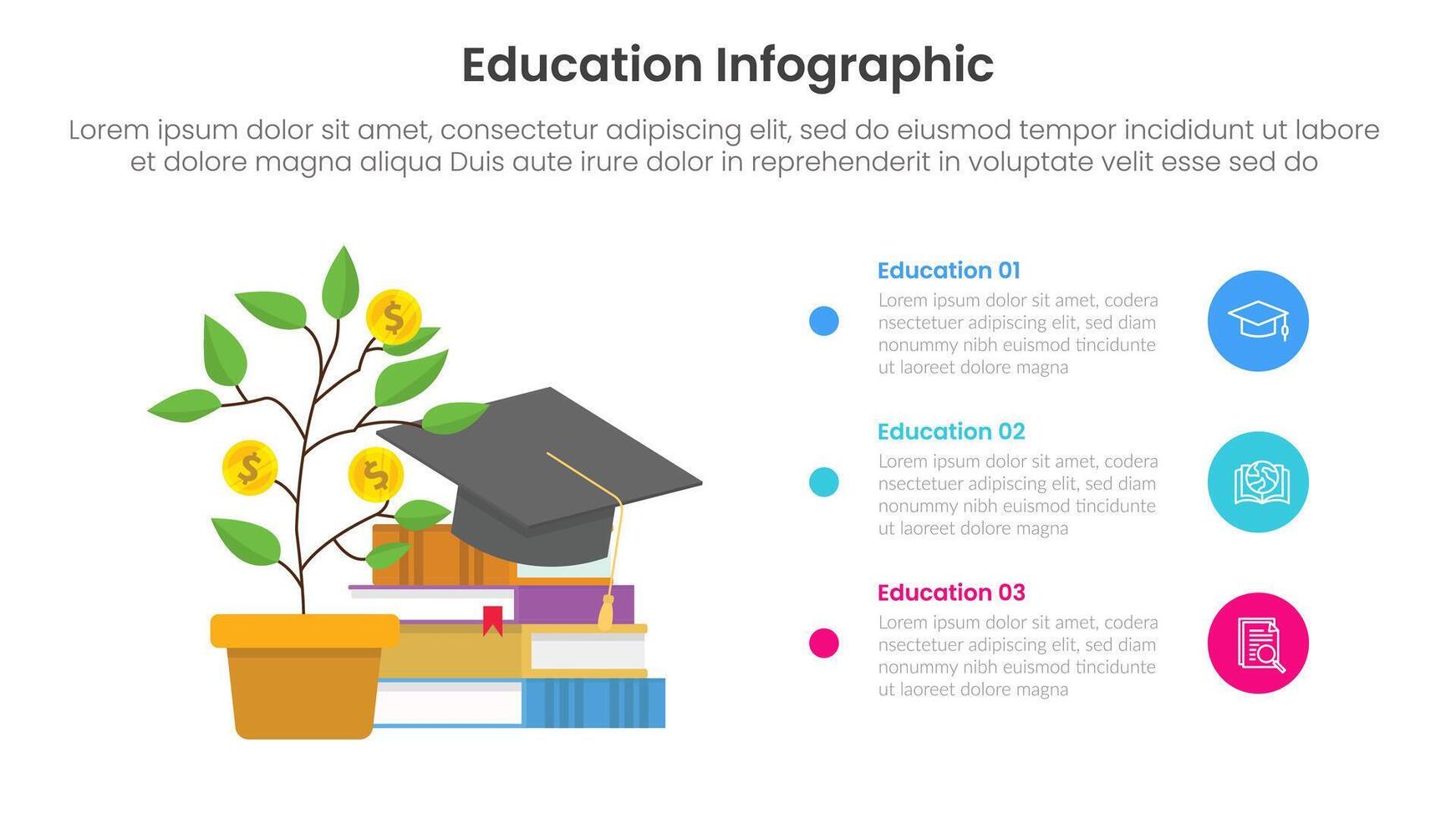 Education Infographic

Lorem ipsum dolor sit amet, consectetur adipiscing elit, sed do eiusmod tempor incididunt ut labore et dolore magna aliqua Duis aute irure dolor in reprehenderit in voluptate velit esse sed do

$

$

$

Education 01
Lorem ipsum dolor sit amet, codera nsectetuer adipiscing elit, sed diam nonummy nibh euismod tincidunte ut laoreet dolore magna

Education 02
Lorem ipsum dolor sit amet, codera nsectetuer adipiscing elit, sed diam nonummy nibh euismod tincidunte ut laoreet dolore magna

Education 03
Lorem ipsum dolor sit amet, codera nsectetuer adipiscing elit, sed diam nonummy nibh euismod tincidunte ut laoreet dolore magna