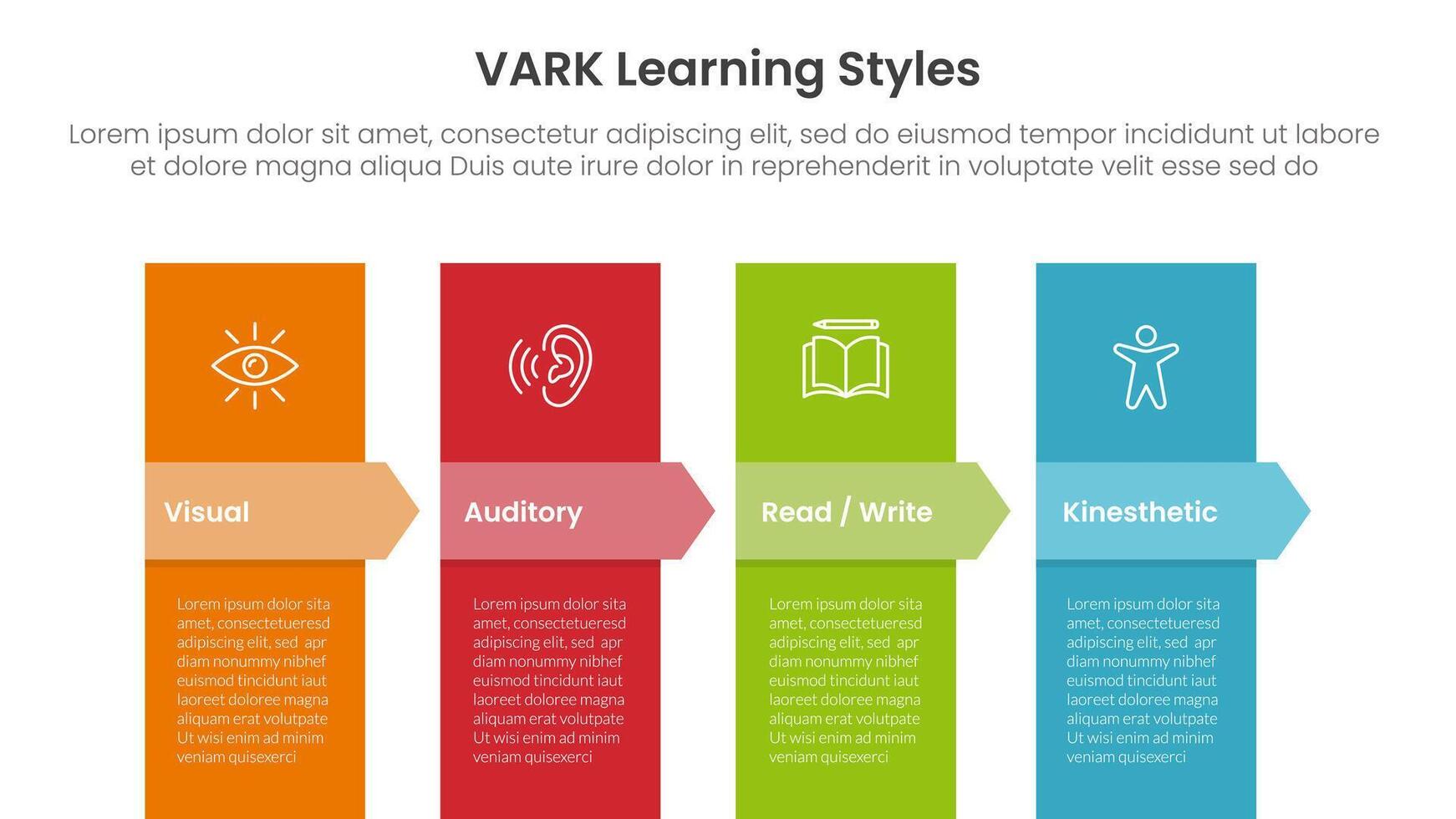 VARK Learning Styles

Lorem ipsum dolor sit amet, consectetur adipiscing elit, sed do eiusmod tempor incididunt ut labore et dolore magna aliqua Duis aute irure dolor in reprehenderit in voluptate velit esse sed do

Visual

Lorem ipsum dolor sita amet, consectetueresd adipiscing elit, sed apr diam nonummy nibhef euismod tincidunt iaut laoreet doloree magna aliquam erat volutpate Ut wisi enim ad minim veniam quisexerci

Auditory

Lorem ipsum dolor sita amet, consectetueresd adipiscing elit, sed apr diam nonummy nibhef euismod tincidunt iaut laoreet doloree magna aliquam erat volutpate Ut wisi enim ad minim veniam quisexerci

Read / Write

Lorem ipsum dolor sita amet, consectetueresd adipiscing elit, sed apr diam nonummy nibhef euismod tincidunt iaut laoreet doloree magna aliquam erat volutpate Ut wisi enim ad minim veniam quisexerci

Kinesthetic

Lorem ipsum dolor sita amet, consectetueresd adipiscing elit, sed apr diam nonummy nibhef euismod tincidunt iaut laoreet doloree magna aliquam erat volutpate Ut wisi enim ad minim veniam quisexerci